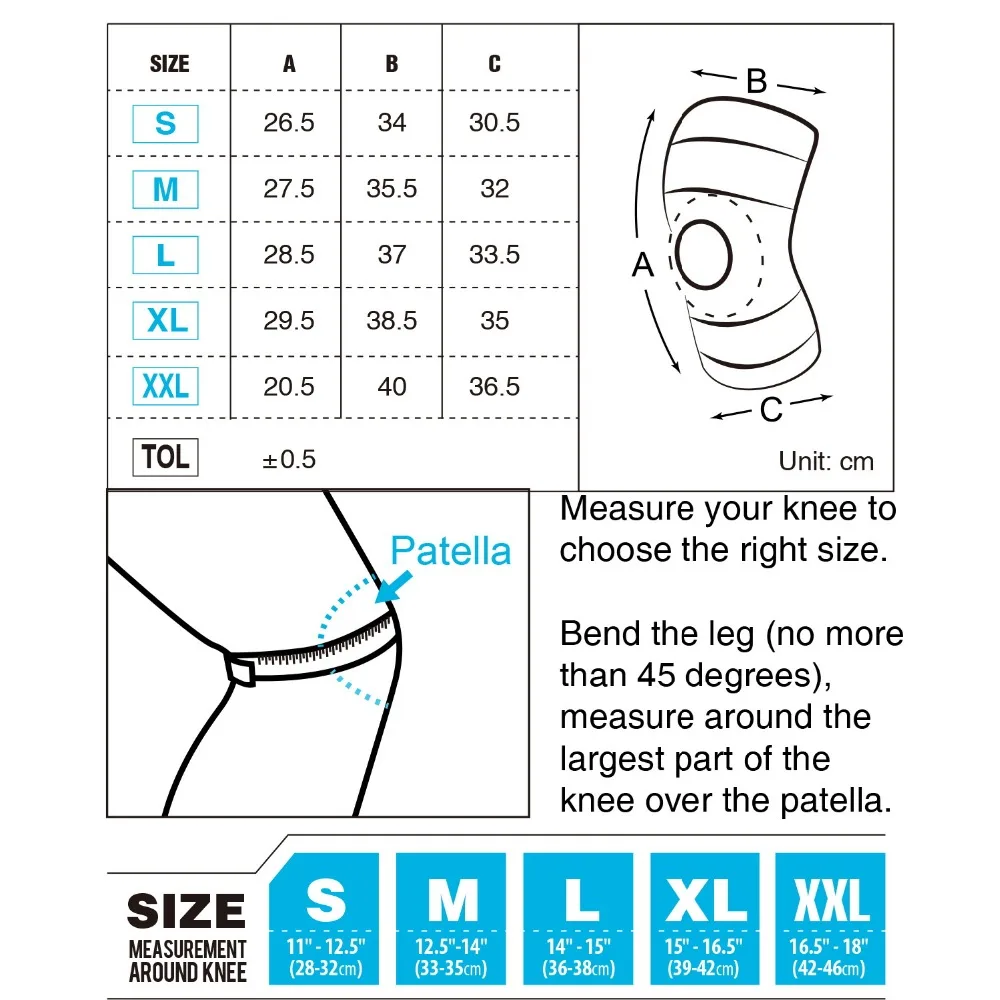 | SIZE | A | B | C |
|---|---|---|---|
| S | 26.5 | 34 | 30.5 |
| M | 27.5 | 35.5 | 32 |
| L | 28.5 | 37 | 33.5 |
| XL | 29.5 | 38.5 | 35 |
| XXL | 20.5 | 40 | 36.5 |
| TOL | ±0.5 | | |

B
A
C
Unit: cm

Patella

Measure your knee to choose the right size.

Bend the leg (no more than 45 degrees), measure around the largest part of the knee over the patella.

SIZE
MEASUREMENT AROUND KNEE

| S | M | L | XL | XXL |
|---|---|---|---|---|
| 11" - 12.5" (28-32cm) | 12.5"-14" (33-35cm) | 14" - 15" (36-38cm) | 15" - 16.5" (39-42cm) | 16.5" - 18" (42-46cm) |