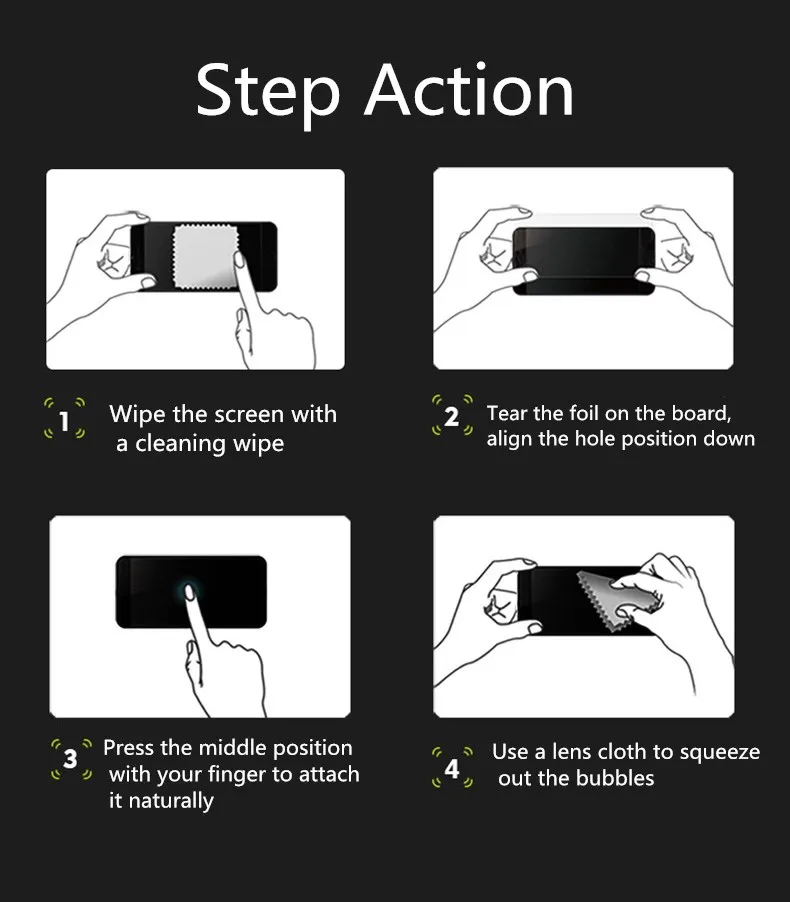 Step Action

1 Wipe the screen with a cleaning wipe

2 Tear the foil on the board, align the hole position down

3 Press the middle position with your finger to attach it naturally

4 Use a lens cloth to squeeze out the bubbles