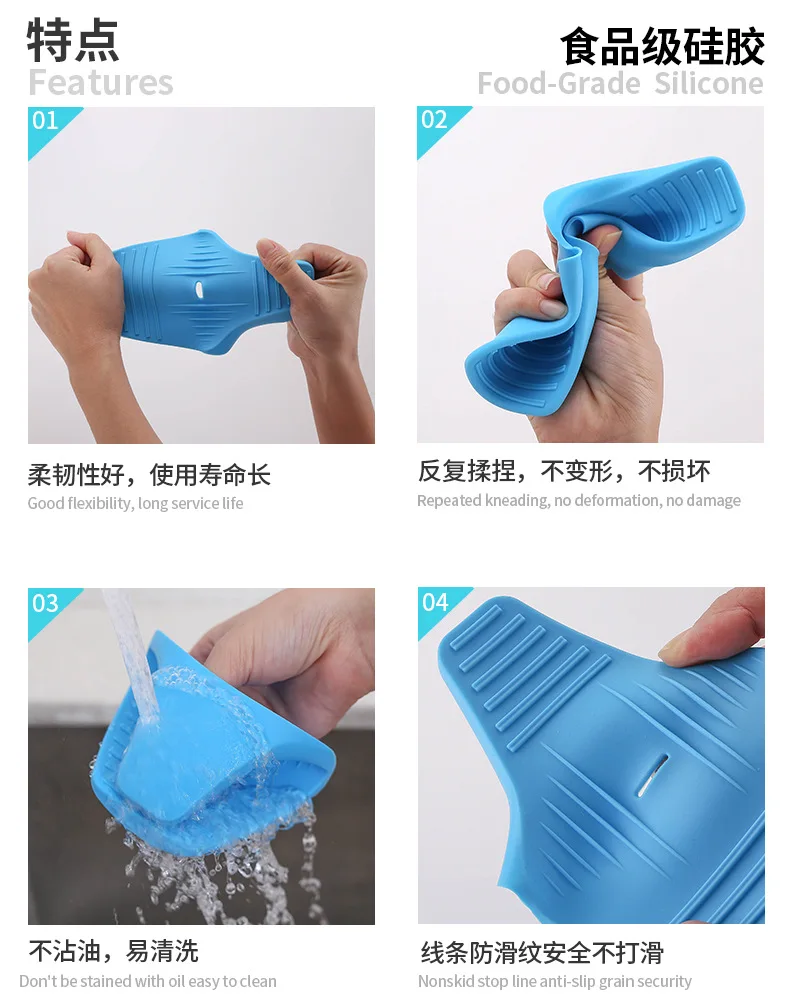 特点
Features

食品级硅胶
Food-Grade Silicone

01

柔韧性好，使用寿命长
Good flexibility, long service life

02

反复揉捏，不变形，不损坏
Repeated kneading, no deformation, no damage

03

不沾油，易清洗
Don't be stained with oil easy to clean

04

线条防滑纹安全不打滑
Nonskid stop line anti-slip grain security