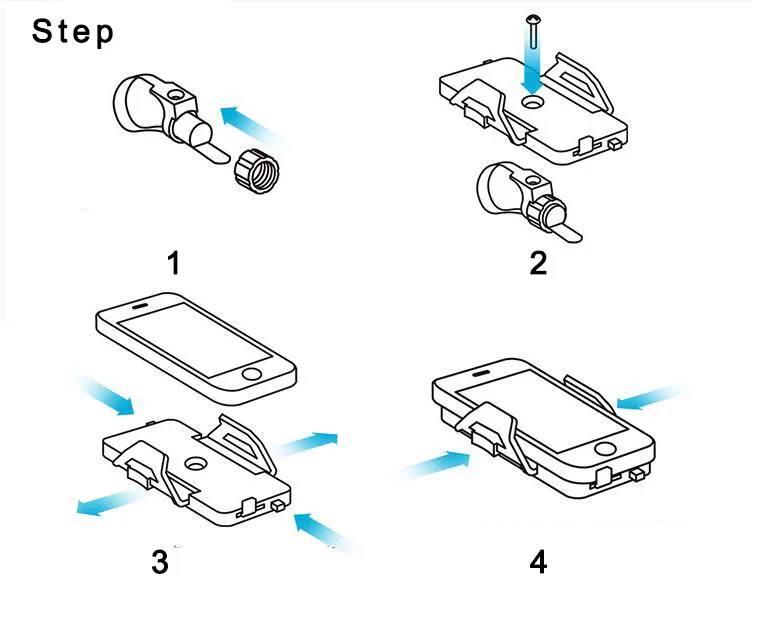 Step

1

2

3

4