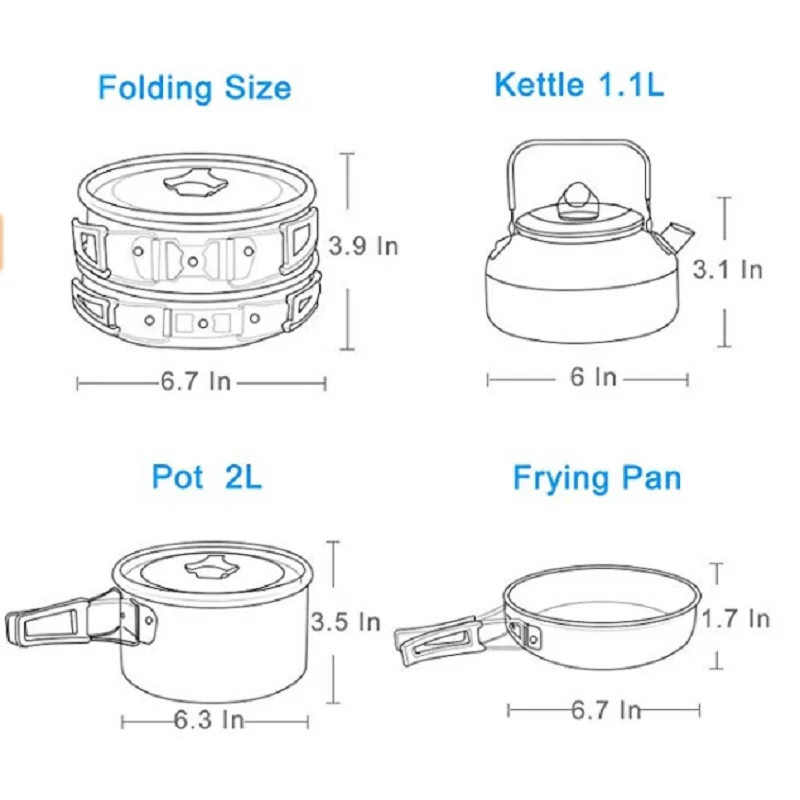 Folding Size

3.9 In

6.7 In

Kettle 1.1L

3.1 In

6 In

Pot 2L

3.5 In

6.3 In

Frying Pan

1.7 In

6.7 In