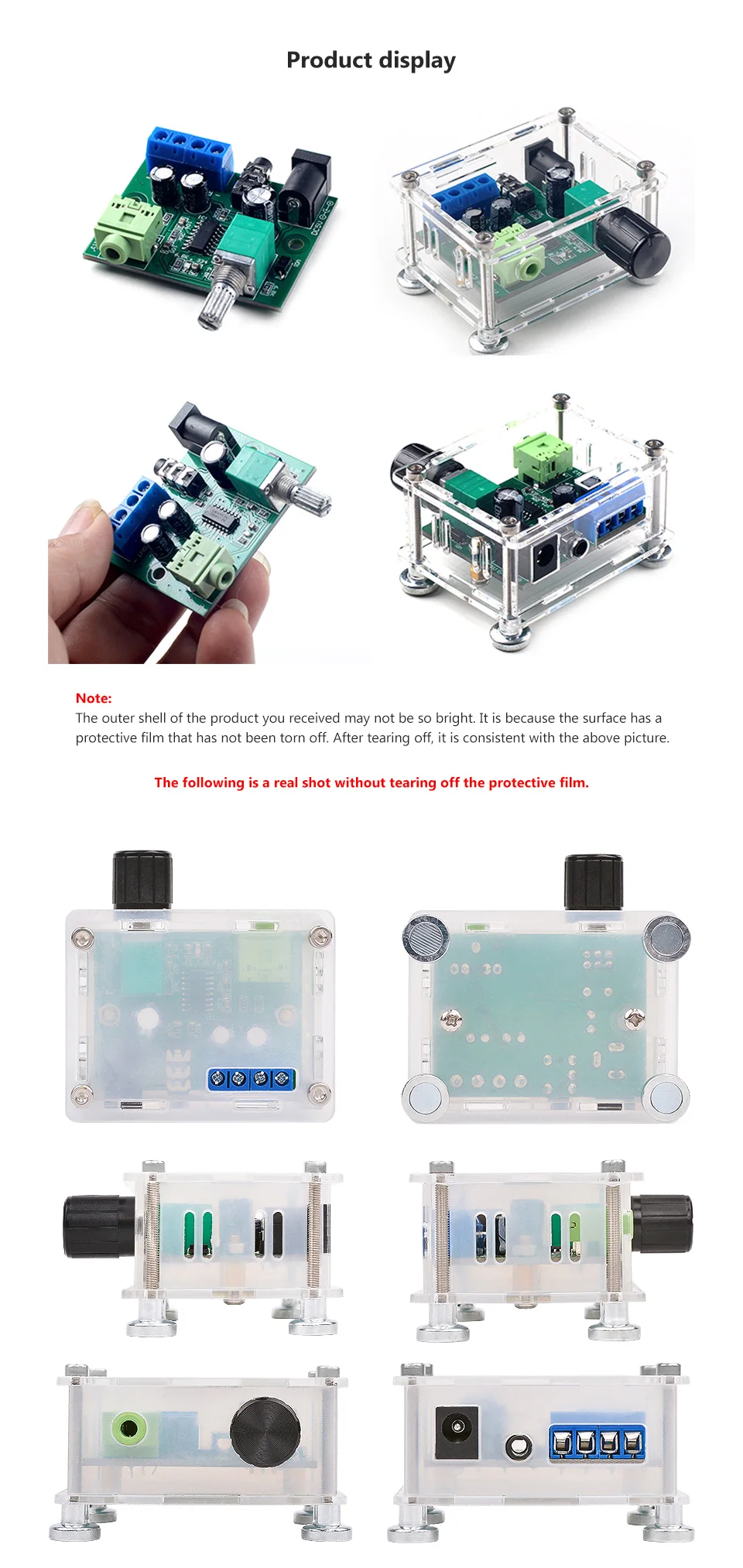 Product display

Note:
The outer shell of the product you received may not be so bright. It is because the surface has a protective film that has not been torn off. After tearing off, it is consistent with the above picture.

The following is a real shot without tearing off the protective film.