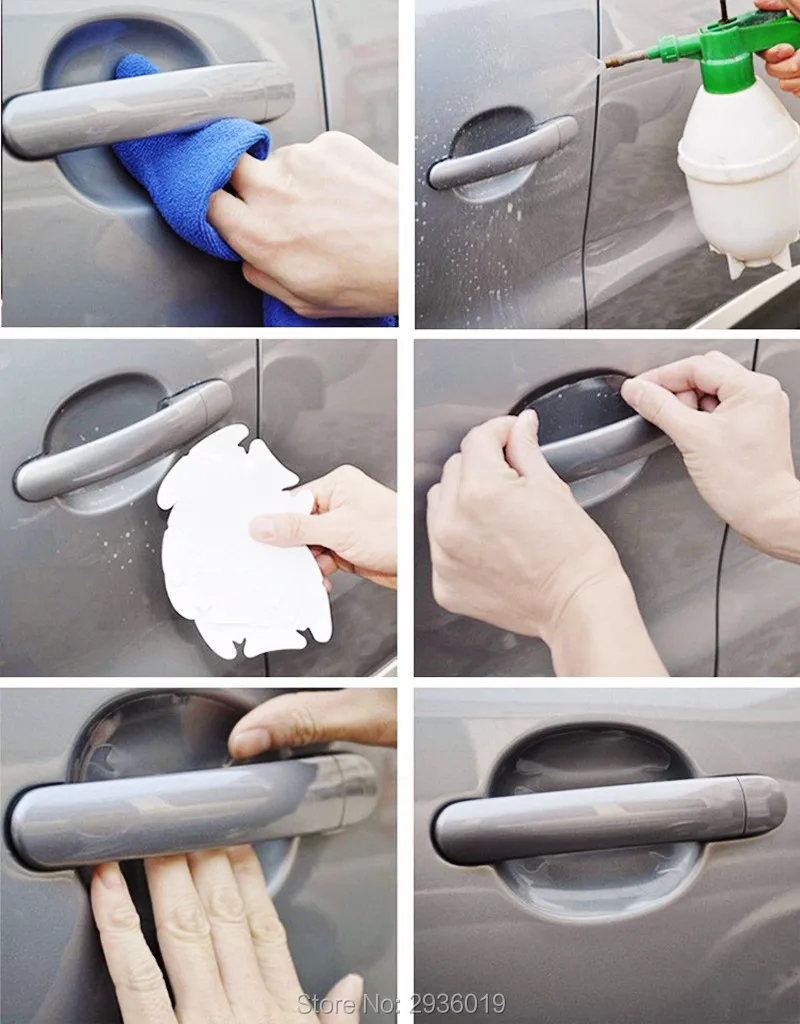 Store No: 2936019