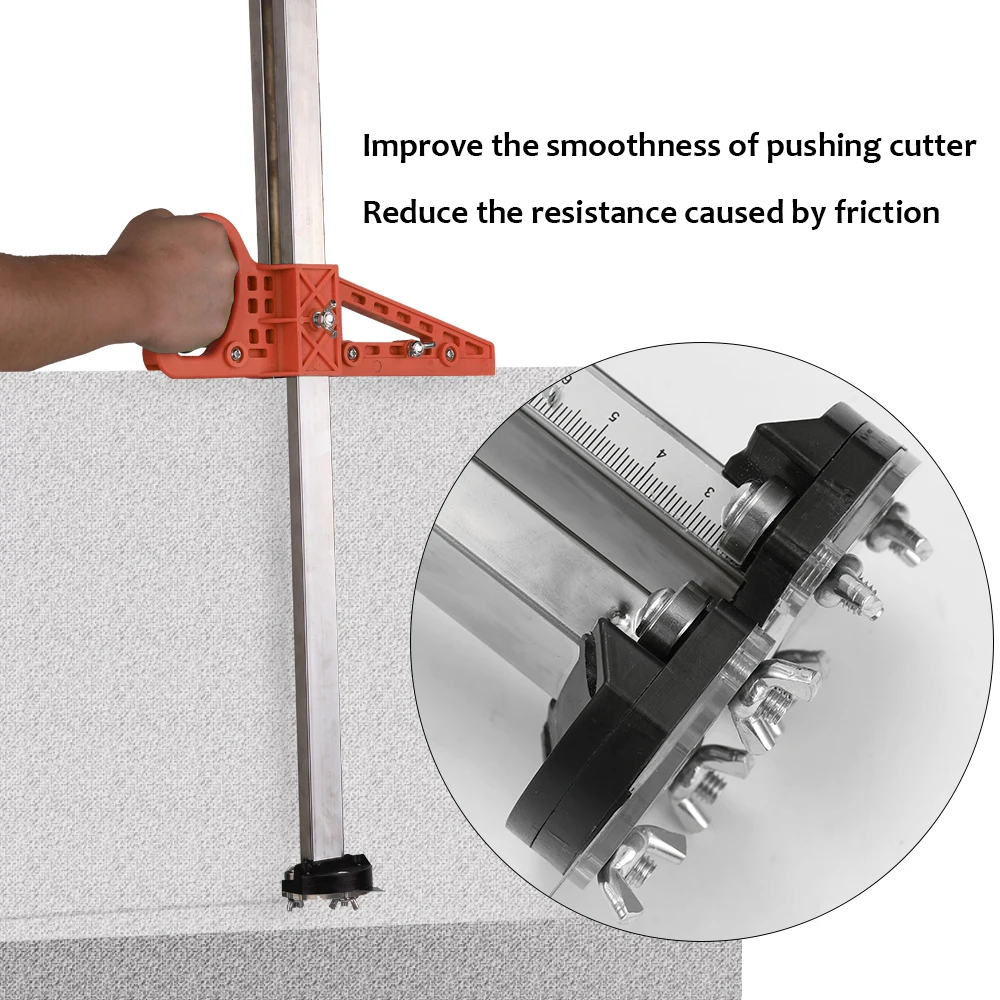 Improve the smoothness of pushing cutter

Reduce the resistance caused by friction

6
5
4
3