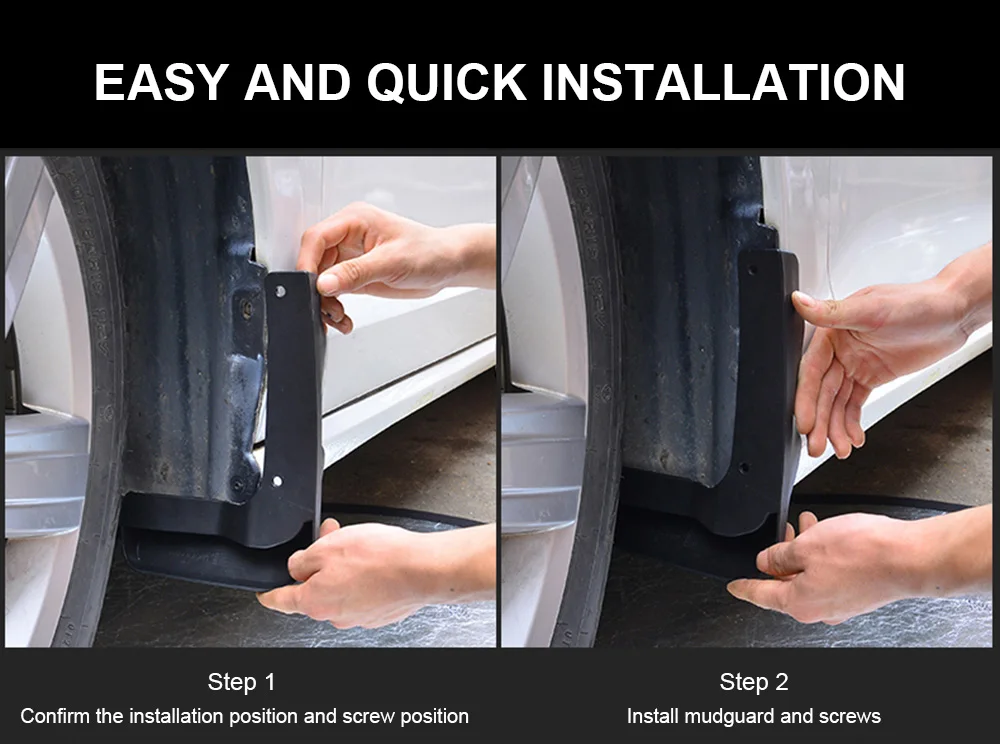 EASY AND QUICK INSTALLATION

Step 1
Confirm the installation position and screw position

Step 2
Install mudguard and screws