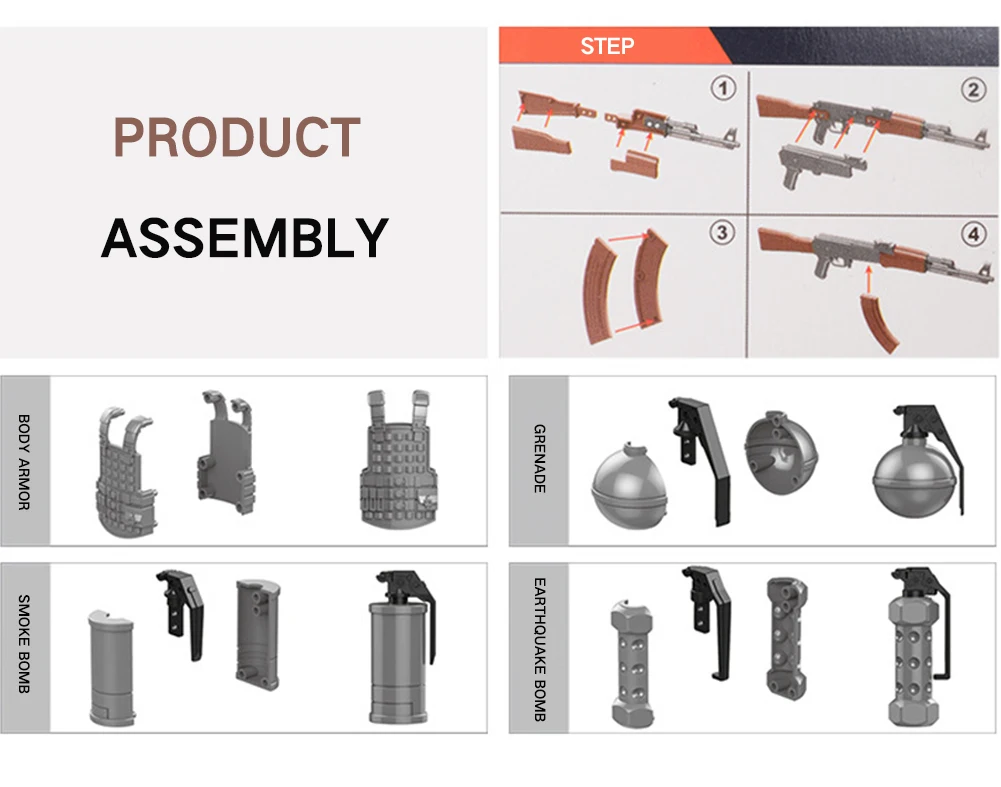 PRODUCT

ASSEMBLY

STEP

①

②

③

④

BODY ARMOR

GRENADE

SMOKE BOMB

EARTHQUAKE BOMB