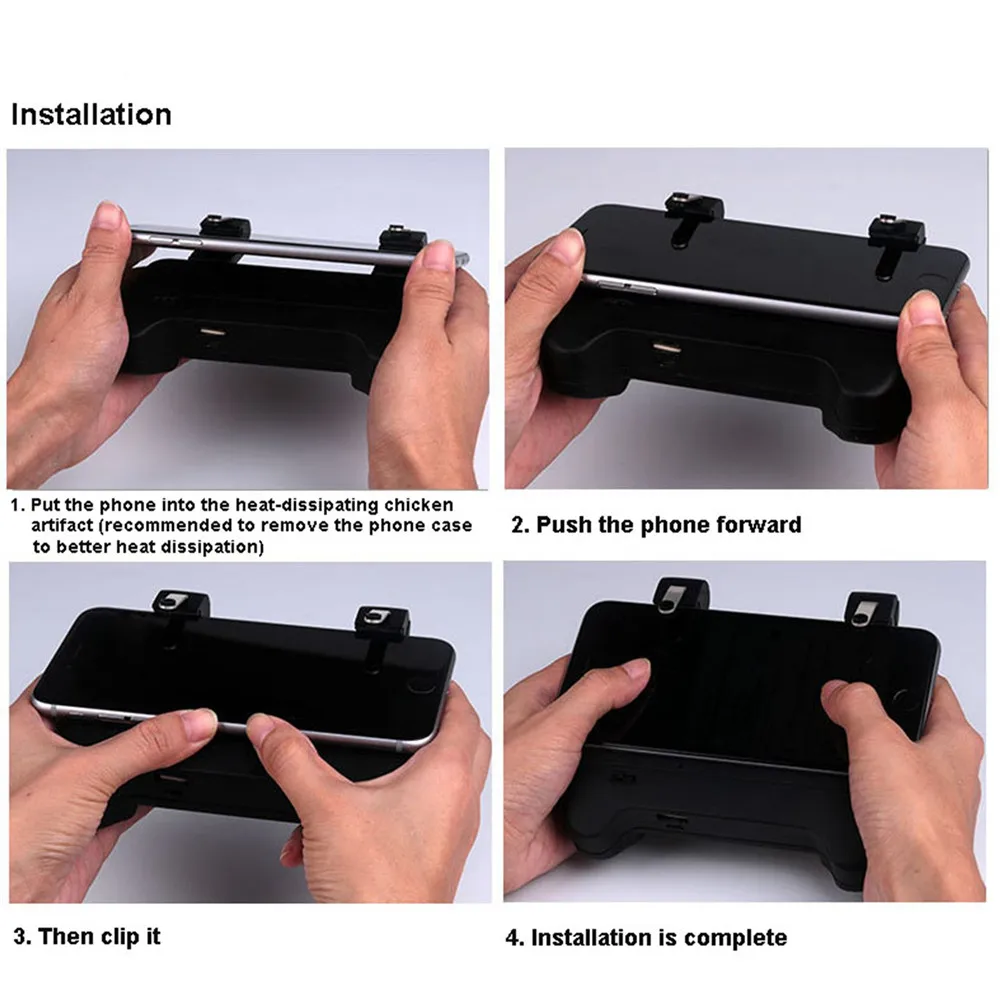 Installation

1. Put the phone into the heat-dissipating chicken artifact (recommended to remove the phone case to better heat dissipation)

2. Push the phone forward

3. Then clip it

4. Installation is complete