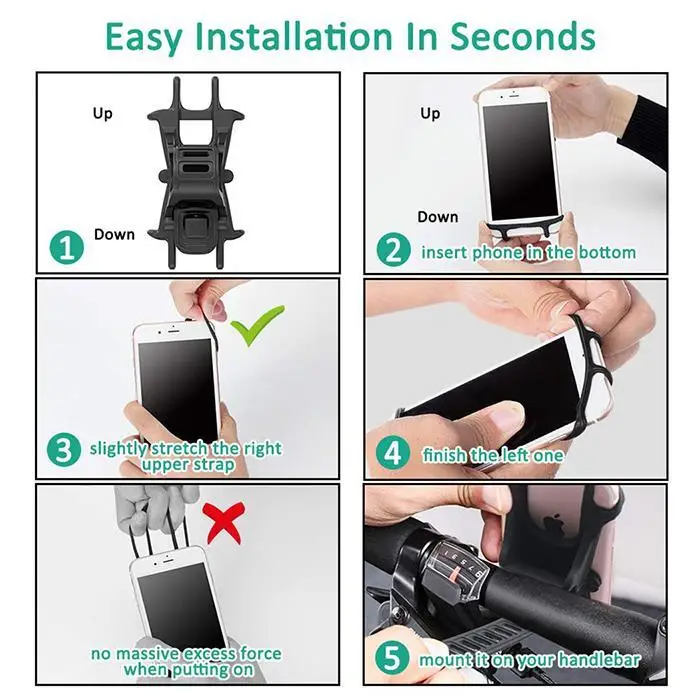 Easy Installation In Seconds

Up

Down

1

Up

Down

2 insert phone in the bottom

3 slightly stretch the right upper strap

4 finish the left one

no massive excess force when putting on

5 mount it on your handlebar