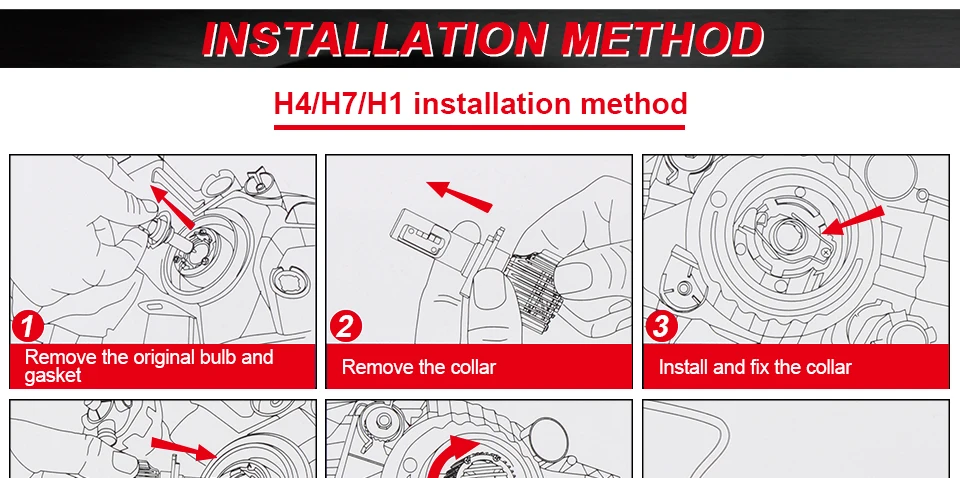 INSTALLATION METHOD

H4/H7/H1 installation method

1
Remove the original bulb and gasket

2
Remove the collar

3
Install and fix the collar