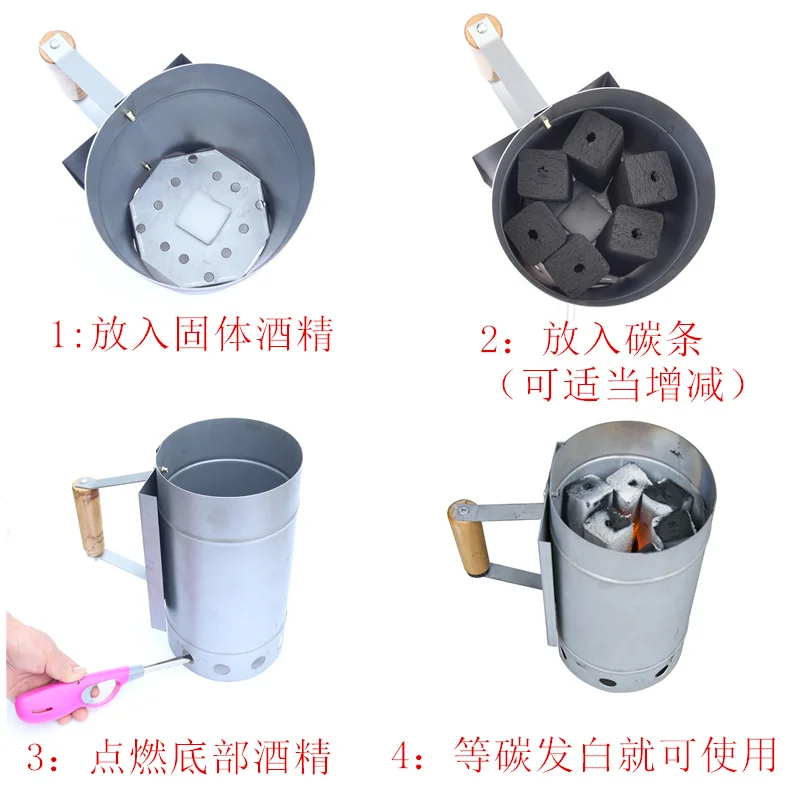 1:放入固体酒精

2：放入碳条
（可适当增减）

3：点燃底部酒精

4：等碳发白就可使用