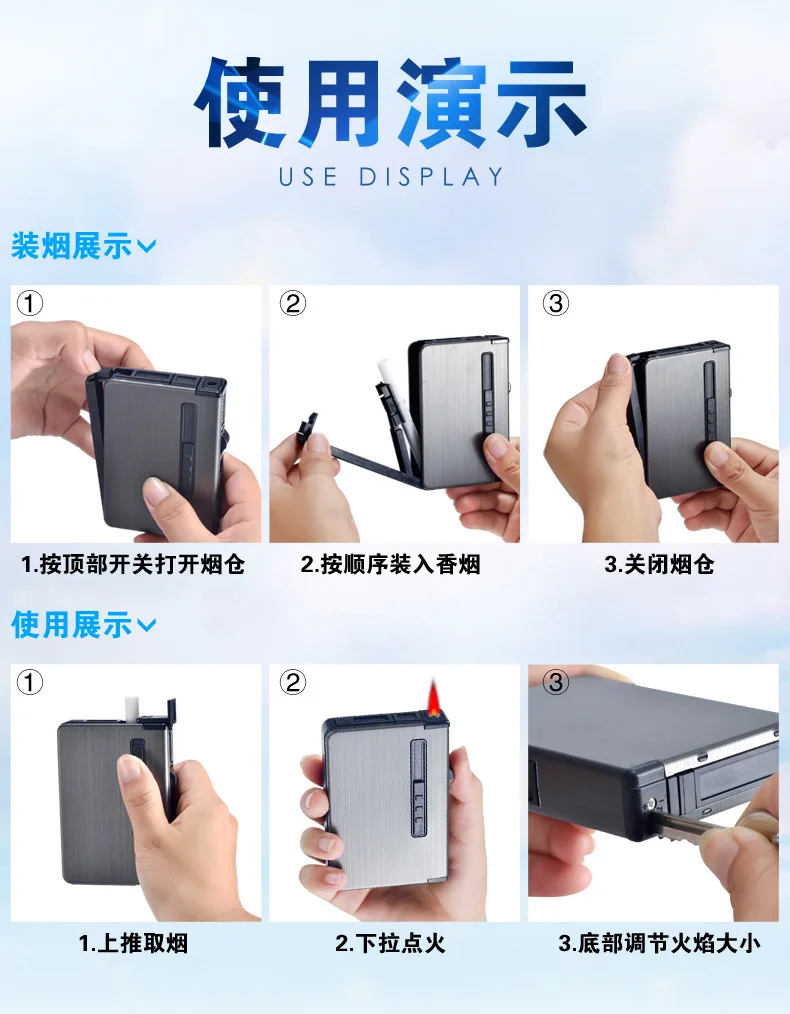 使用演示
USE DISPLAY

装烟展示

①

②

③

1.按顶部开关打开烟仓

2.按顺序装入香烟

3.关闭烟仓

使用展示

①

②

③

1.上推取烟

2.下拉点火

3.底部调节火焰大小