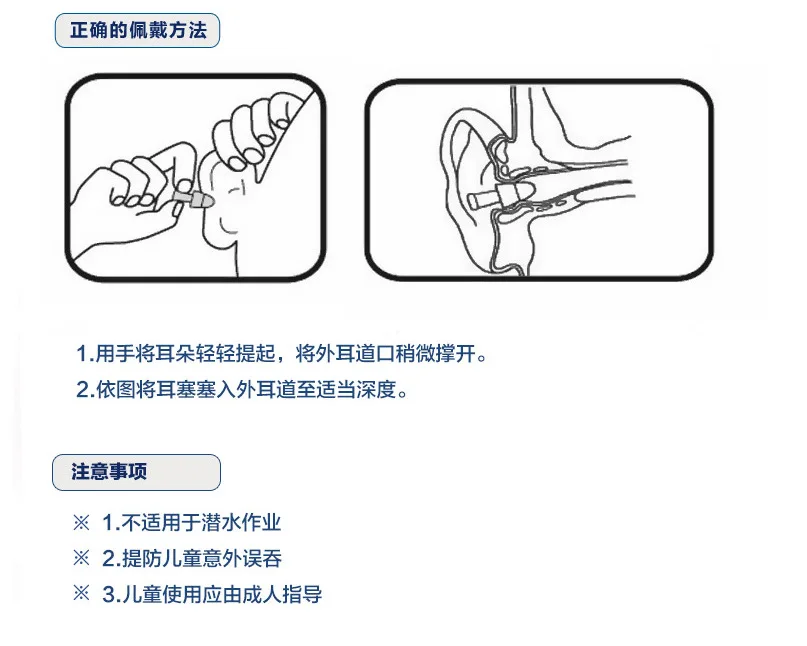 正确的佩戴方法

1.用手将耳朵轻轻提起，将外耳道口稍微撑开。
2.依图将耳塞塞入外耳道至适当深度。

注意事项

※ 1.不适用于潜水作业
※ 2.提防儿童意外误吞
※ 3.儿童使用应由成人指导