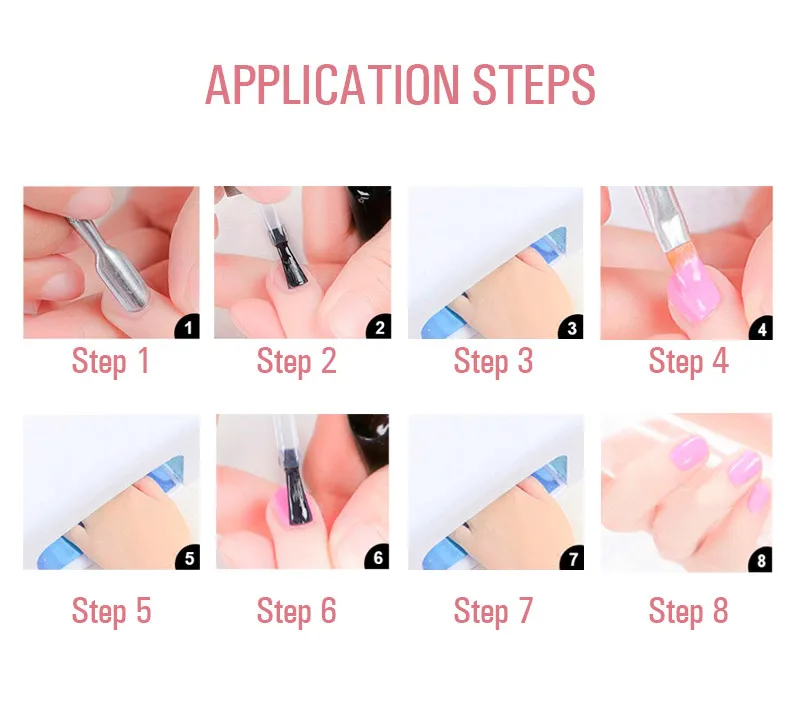 APPLICATION STEPS

1
Step 1

2
Step 2

3
Step 3

4
Step 4

5
Step 5

6
Step 6

7
Step 7

8
Step 8