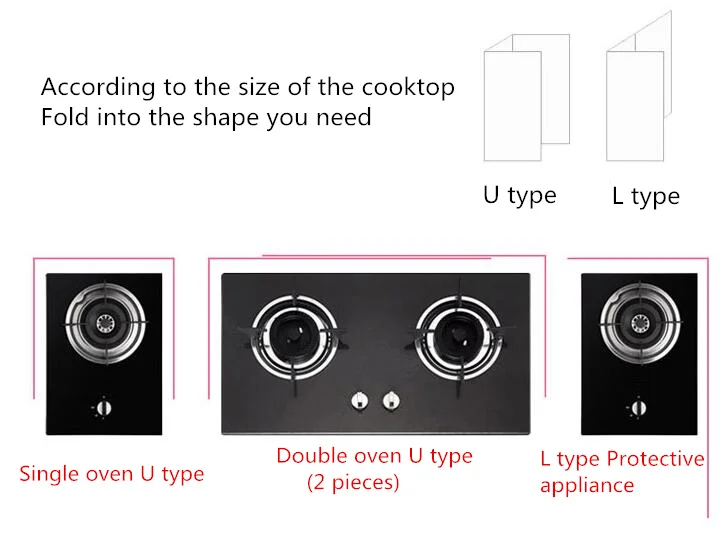 According to the size of the cooktop
Fold into the shape you need

U type

L type

Single oven U type

Double oven U type
(2 pieces)

L type Protective appliance