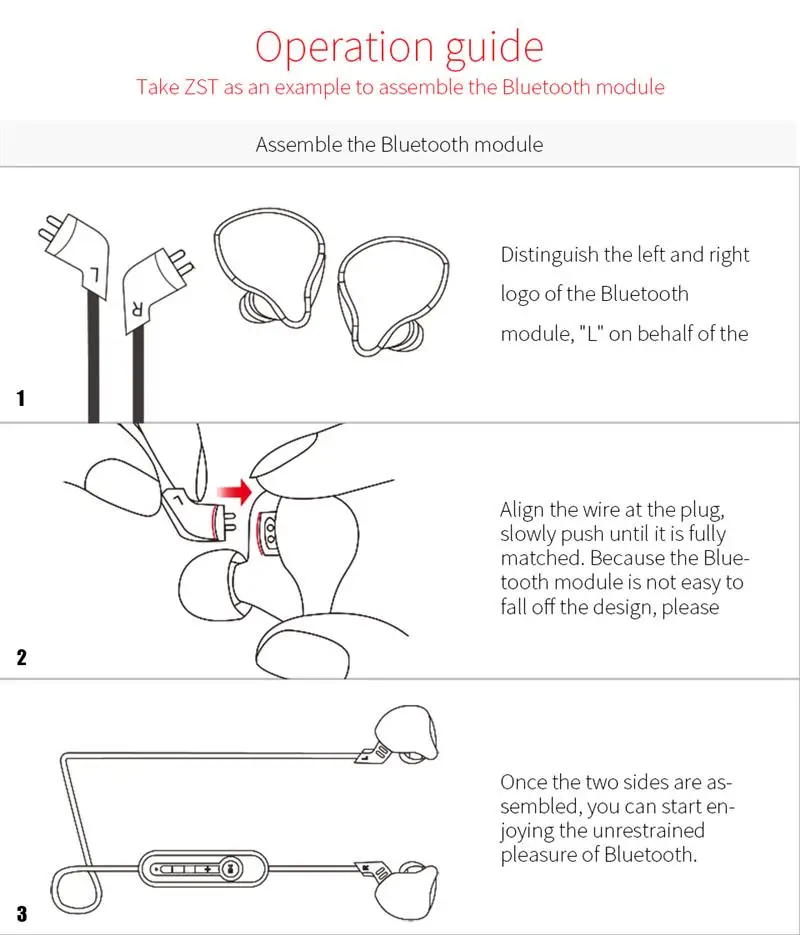 Operation guide

Take ZST as an example to assemble the Bluetooth module

Assemble the Bluetooth module

L

R

Distinguish the left and right logo of the Bluetooth module, "L" on behalf of the

1

L

Align the wire at the plug, slowly push until it is fully matched. Because the Bluetooth module is not easy to fall off the design, please

2

Once the two sides are assembled, you can start enjoying the unrestrained pleasure of Bluetooth.

3