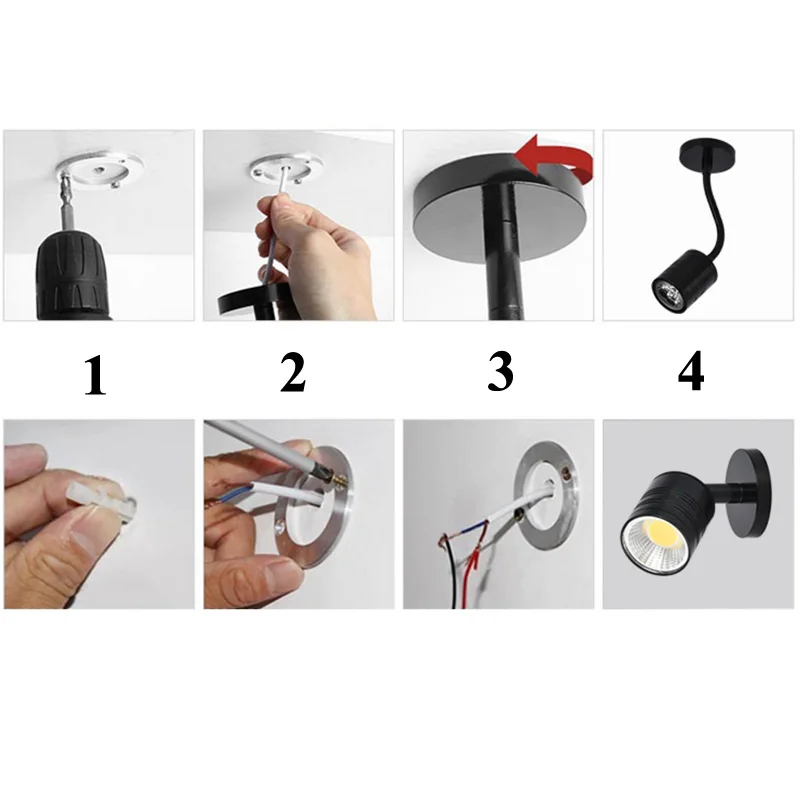 1 2 3 4