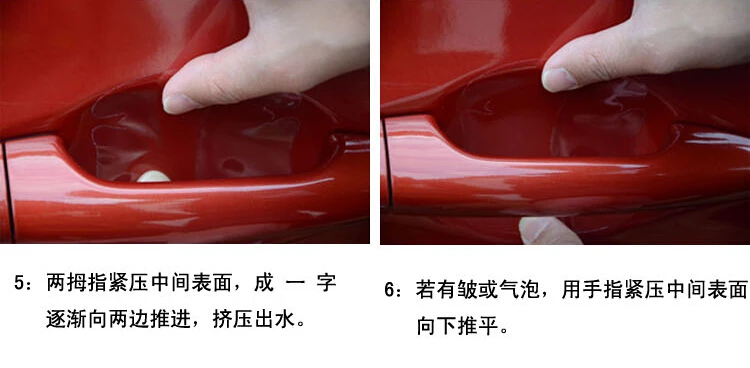 5：两拇指紧压中间表面，成 一 字逐渐向两边推进，挤压出水。

6：若有皱或气泡，用手指紧压中间表面向下推平。