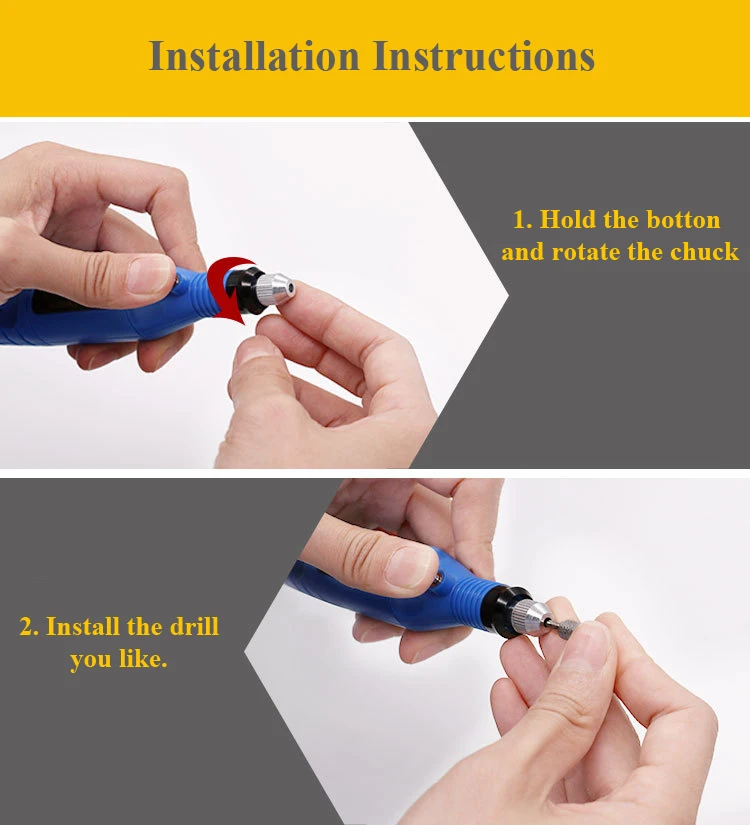 Installation Instructions

1. Hold the botton and rotate the chuck

2. Install the drill you like.