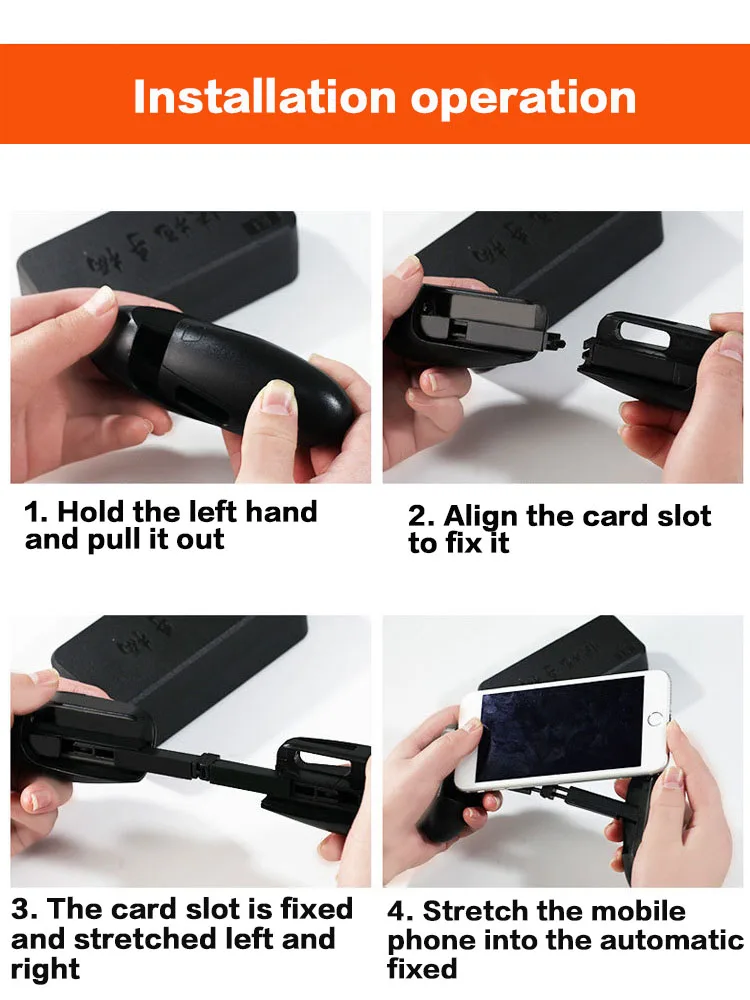 Installation operation

1. Hold the left hand and pull it out

2. Align the card slot to fix it

3. The card slot is fixed and stretched left and right

4. Stretch the mobile phone into the automatic fixed