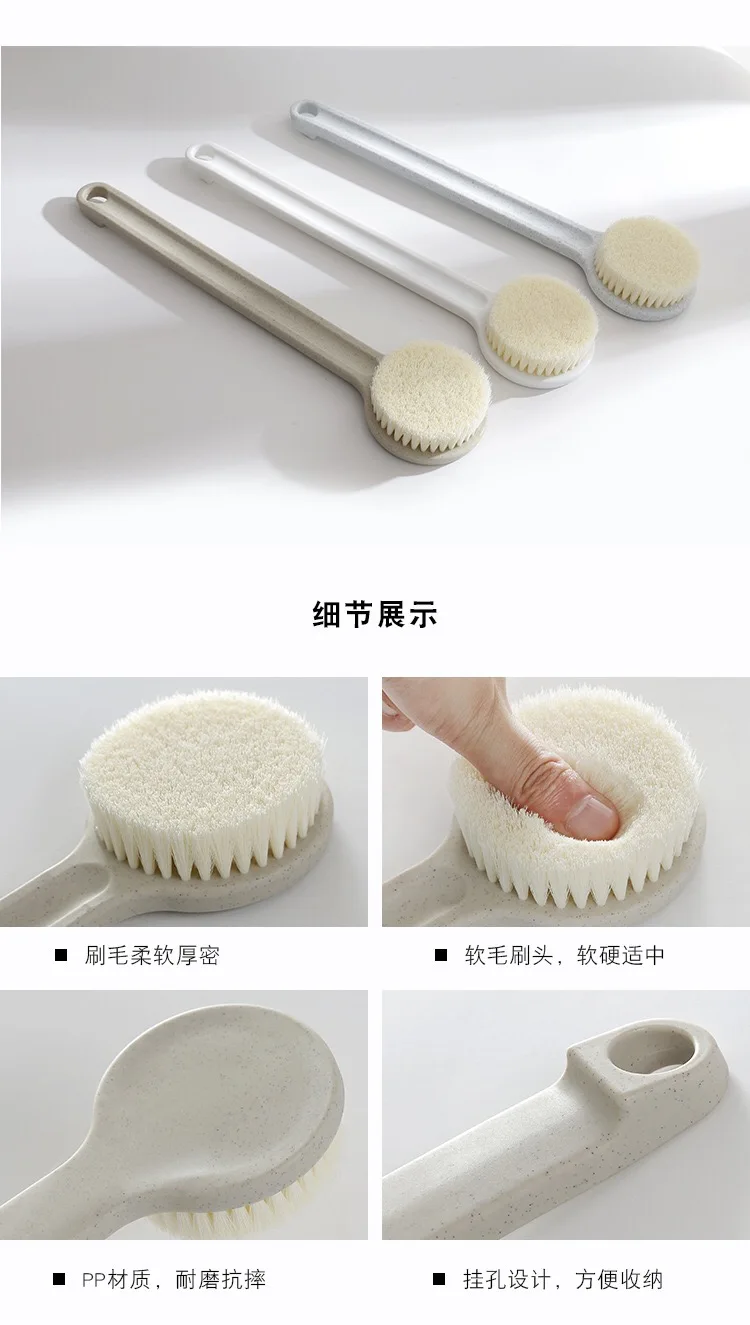 细节展示

■ 刷毛柔软厚密

■ 软毛刷头，软硬适中

■ PP材质，耐磨抗摔

■ 挂孔设计，方便收纳