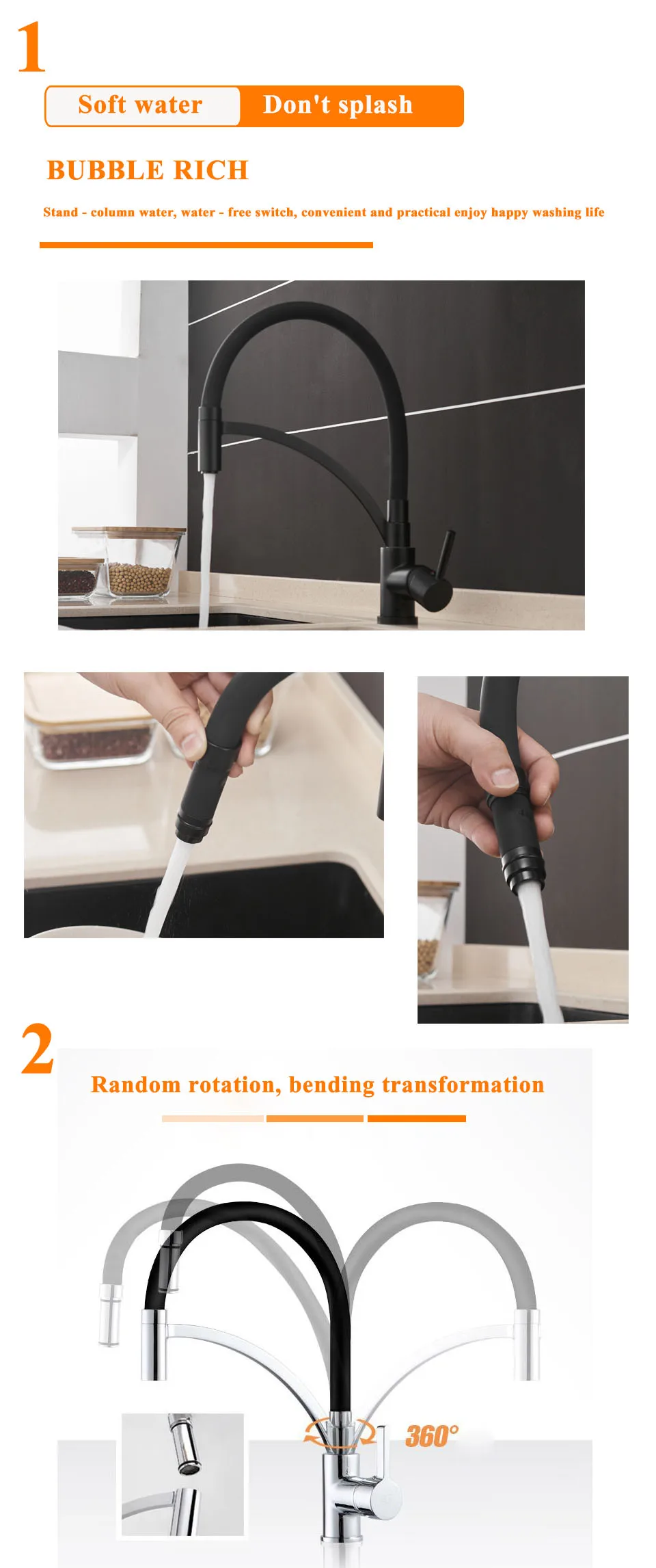 1

Soft water Don't splash

BUBBLE RICH

Stand - column water, water - free switch, convenient and practical enjoy happy washing life

2

Random rotation, bending transformation

360°