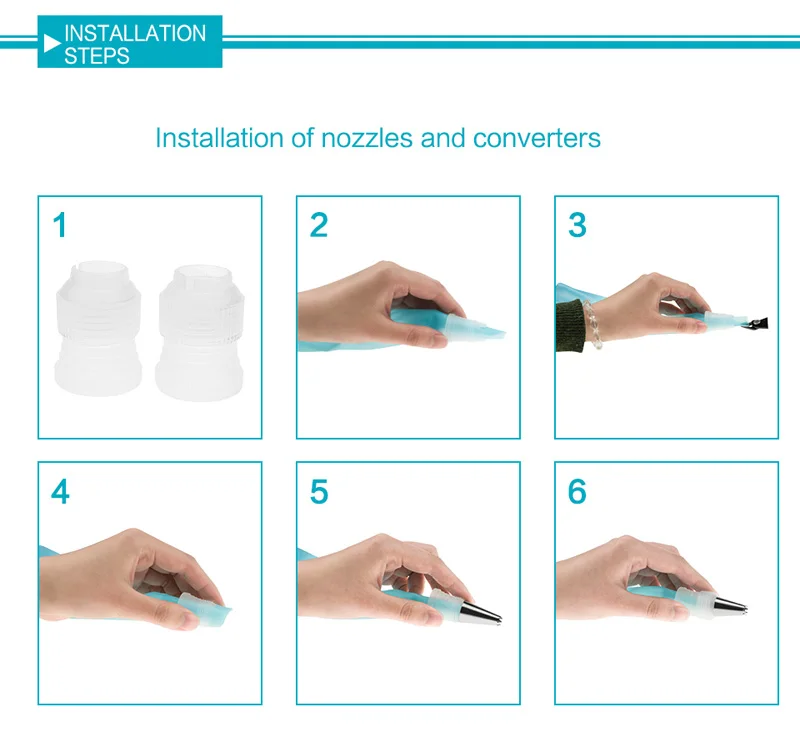 INSTALLATION STEPS

Installation of nozzles and converters

1

2

3

4

5

6