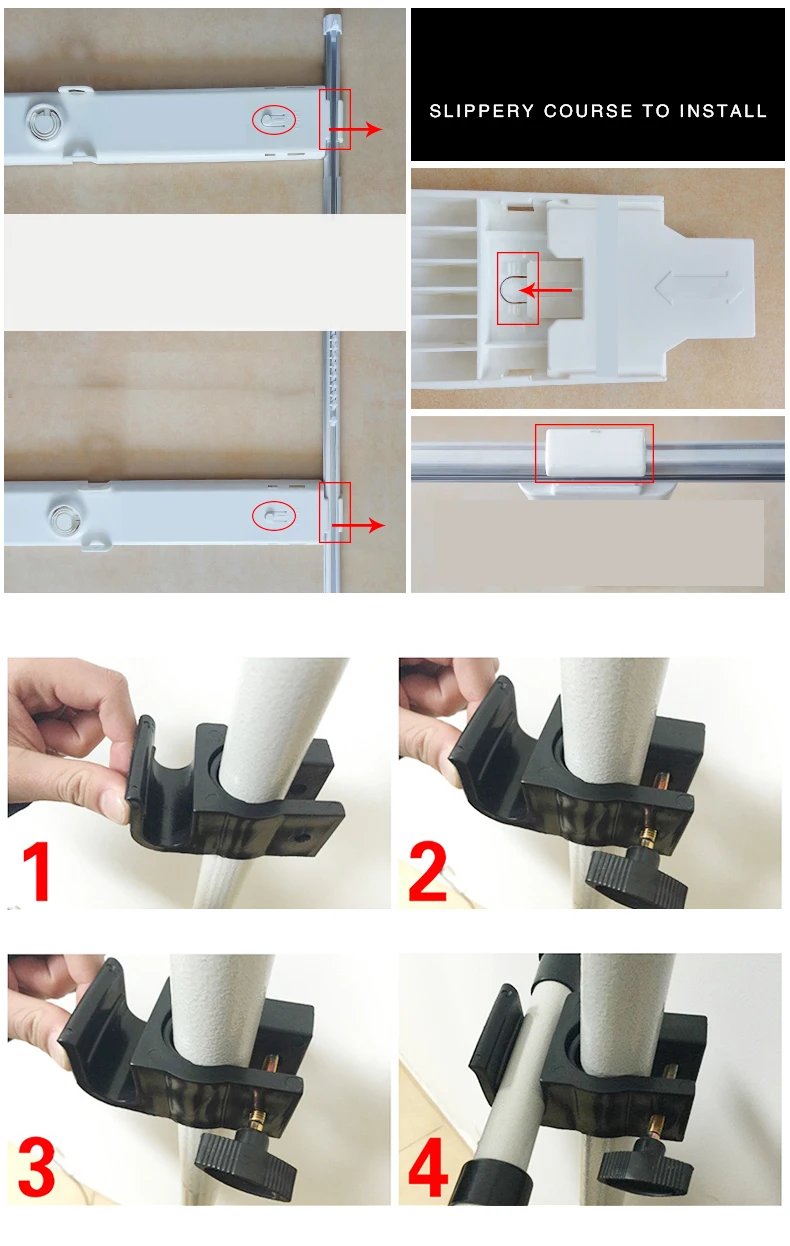 SLIPPERY COURSE TO INSTALL

1

2

3

4