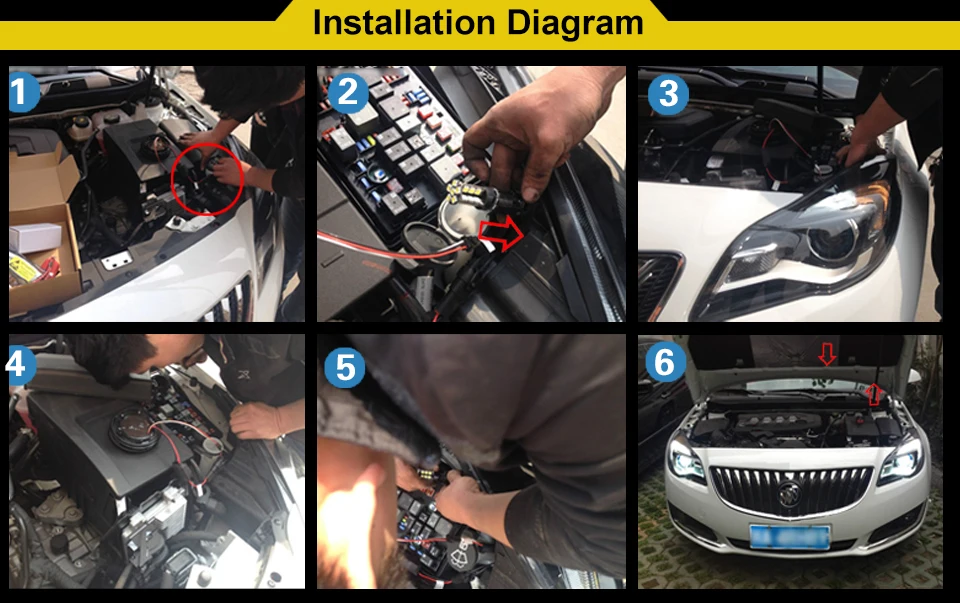 Installation Diagram

1

2

3

4

5

6