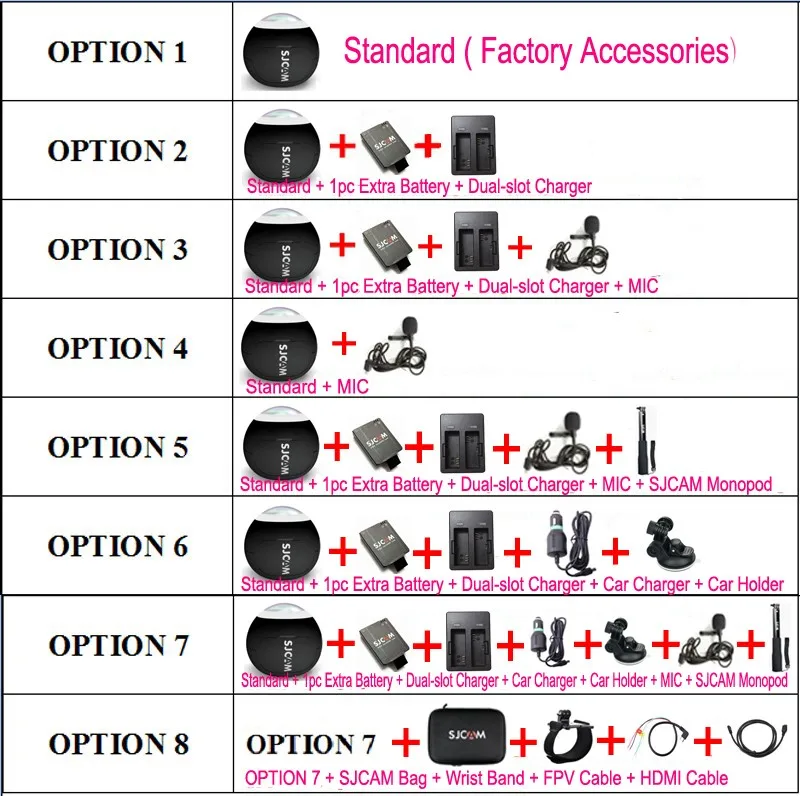 | OPTION 1 | SJCAM Standard ( Factory Accessories) |
|---|---|
| OPTION 2 | SJCAM + SJCAM + Standard + 1pc Extra Battery + Dual-slot Charger |
| OPTION 3 | SJCAM + SJCAM + + Standard + 1pc Extra Battery + Dual-slot Charger + MIC |
| OPTION 4 | SJCAM + Standard + MIC |
| OPTION 5 | SJCAM + SJCAM + + + Standard + 1pc Extra Battery + Dual-slot Charger + MIC + SJCAM Monopod |
| OPTION 6 | SJCAM + SJCAM + + + Standard + 1pc Extra Battery + Dual-slot Charger + Car Charger + Car Holder |
| OPTION 7 | SJCAM + SJCAM + + + + + Standard + 1pc Extra Battery + Dual-slot Charger + Car Charger + Car Holder + MIC + SJCAM Monopod |
| OPTION 8 | OPTION 7 + SJCAM + + + OPTION 7 + SJCAM Bag + Wrist Band + FPV Cable + HDMI Cable |