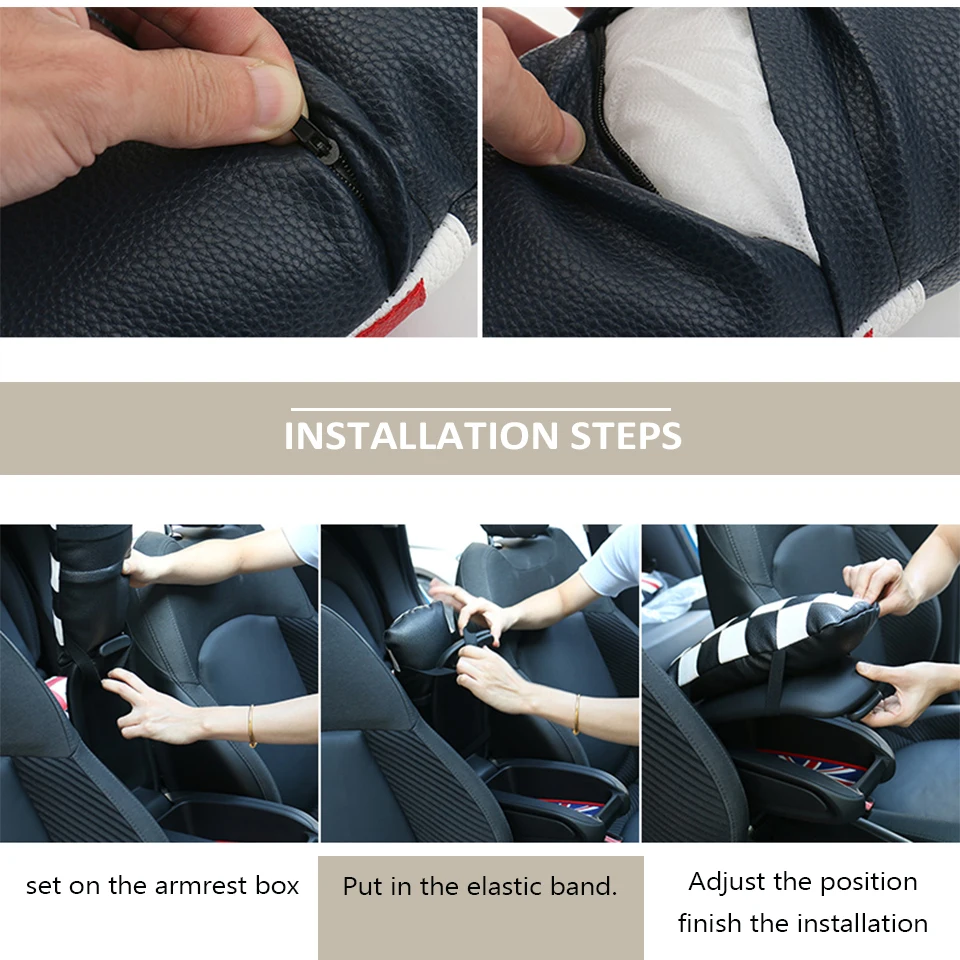 INSTALLATION STEPS

set on the armrest box

Put in the elastic band.

Adjust the position
finish the installation