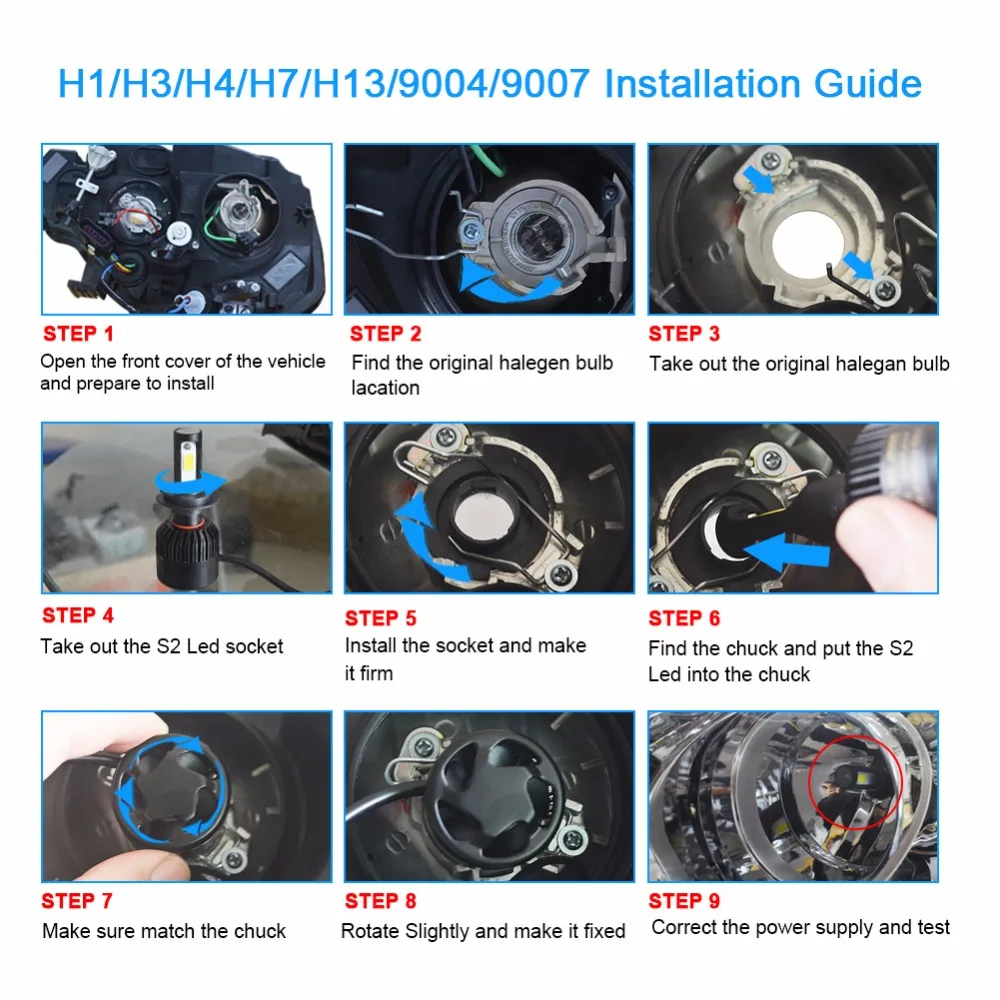 H1/H3/H4/H7/H13/9004/9007 Installation Guide

STEP 1
Open the front cover of the vehicle and prepare to install

STEP 2
Find the original halegen bulb lacation

STEP 3
Take out the original halegan bulb

STEP 4
Take out the S2 Led socket

STEP 5
Install the socket and make it firm

STEP 6
Find the chuck and put the S2 Led into the chuck

STEP 7
Make sure match the chuck

STEP 8
Rotate Slightly and make it fixed

STEP 9
Correct the power supply and test