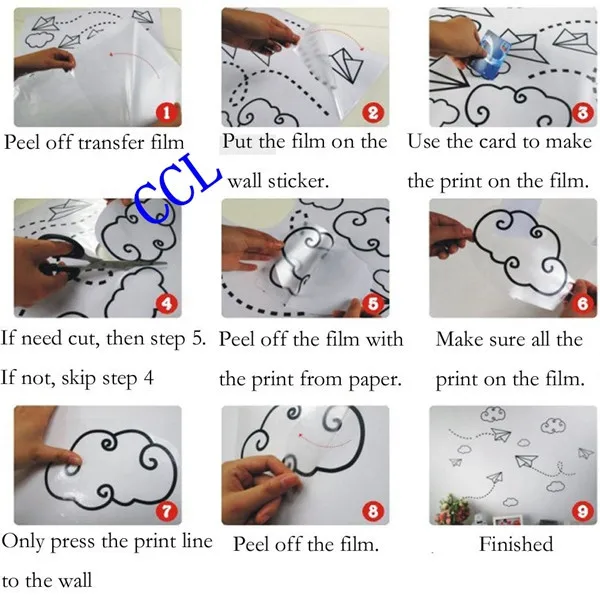 1
Peel off transfer film

2
Put the film on the wall sticker.

3
Use the card to make the print on the film.

CCL

4
If need cut, then step 5. If not, skip step 4

5
Peel off the film with the print from paper.

6
Make sure all the print on the film.

7
Only press the print line to the wall

8
Peel off the film.

9
Finished