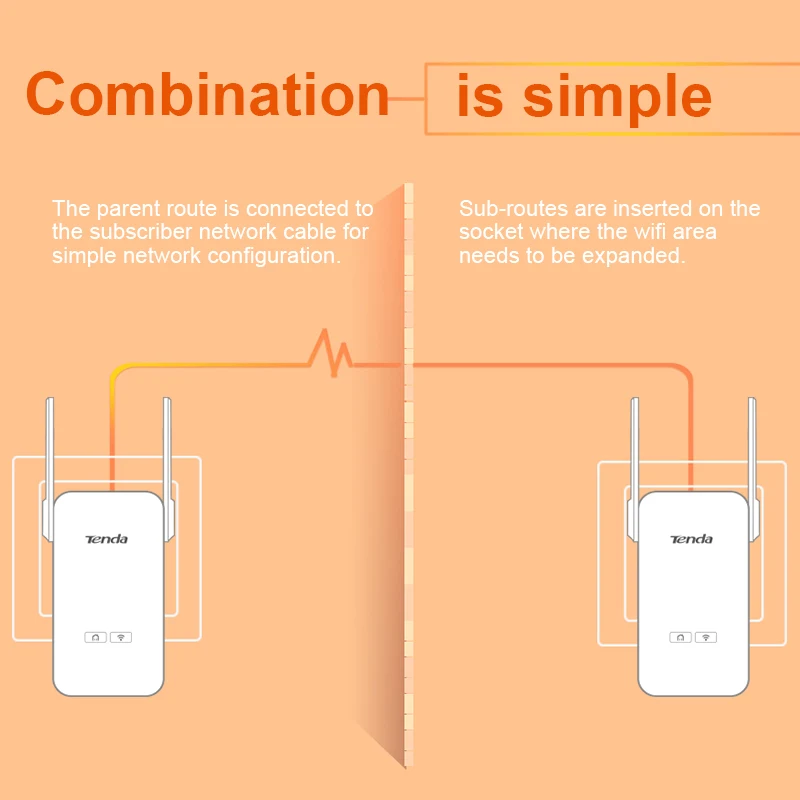 Combination is simple

The parent route is connected to the subscriber network cable for simple network configuration.

Sub-routes are inserted on the socket where the wifi area needs to be expanded.

Tenda

Tenda