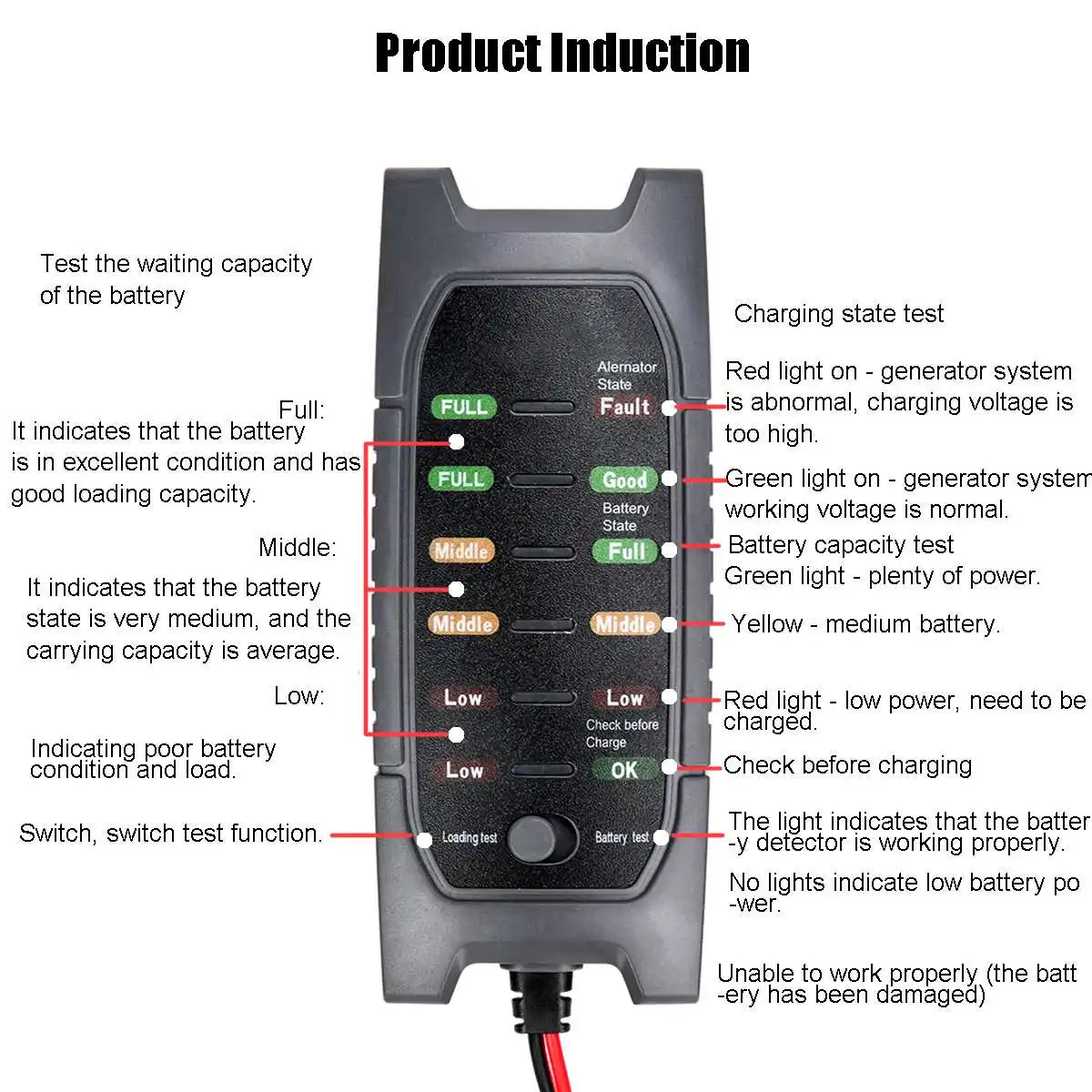 Product Induction

Test the waiting capacity of the battery

Full:
It indicates that the battery is in excellent condition and has good loading capacity.

Middle:
It indicates that the battery state is very medium, and the carrying capacity is average.

Low:
Indicating poor battery condition and load.

Switch, switch test function.

Alernator State
FULL
Fault
FULL
Good
Battery State
Middle
Full
Middle
Middle
Low
Low
Check before Charge
Low
OK
Loading test
Battery test

Charging state test

Red light on - generator system is abnormal, charging voltage is too high.

Green light on - generator system working voltage is normal.

Battery capacity test
Green light - plenty of power.

Yellow - medium battery.

Red light - low power, need to be charged.

Check before charging

The light indicates that the batter -y detector is working properly.

No lights indicate low battery po -wer.

Unable to work properly (the batt -ery has been damaged)