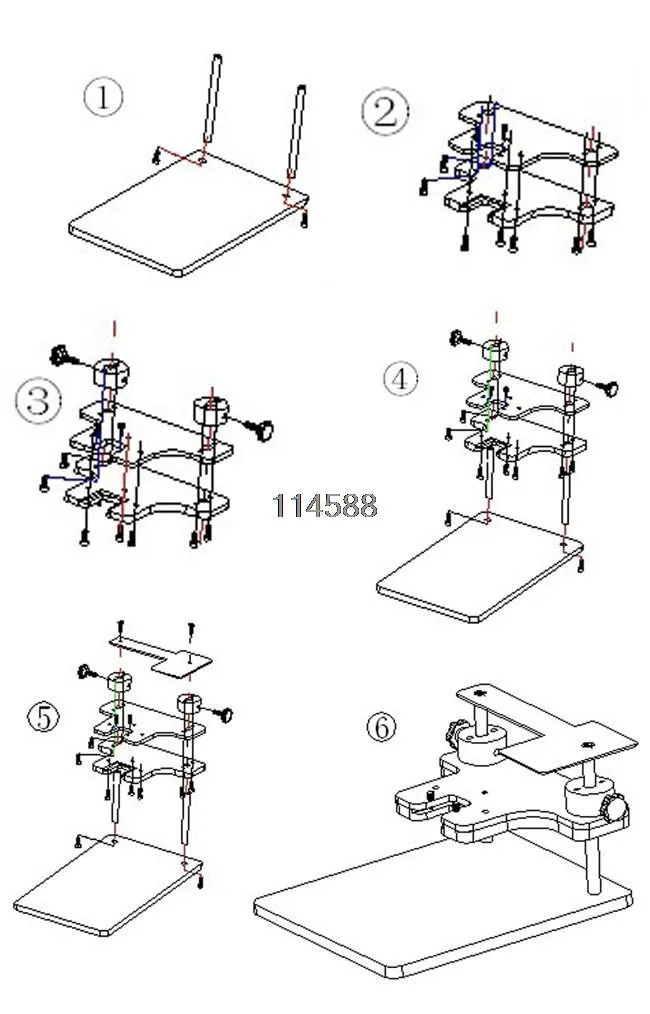 ①
②
③
④
114588
⑤
⑥