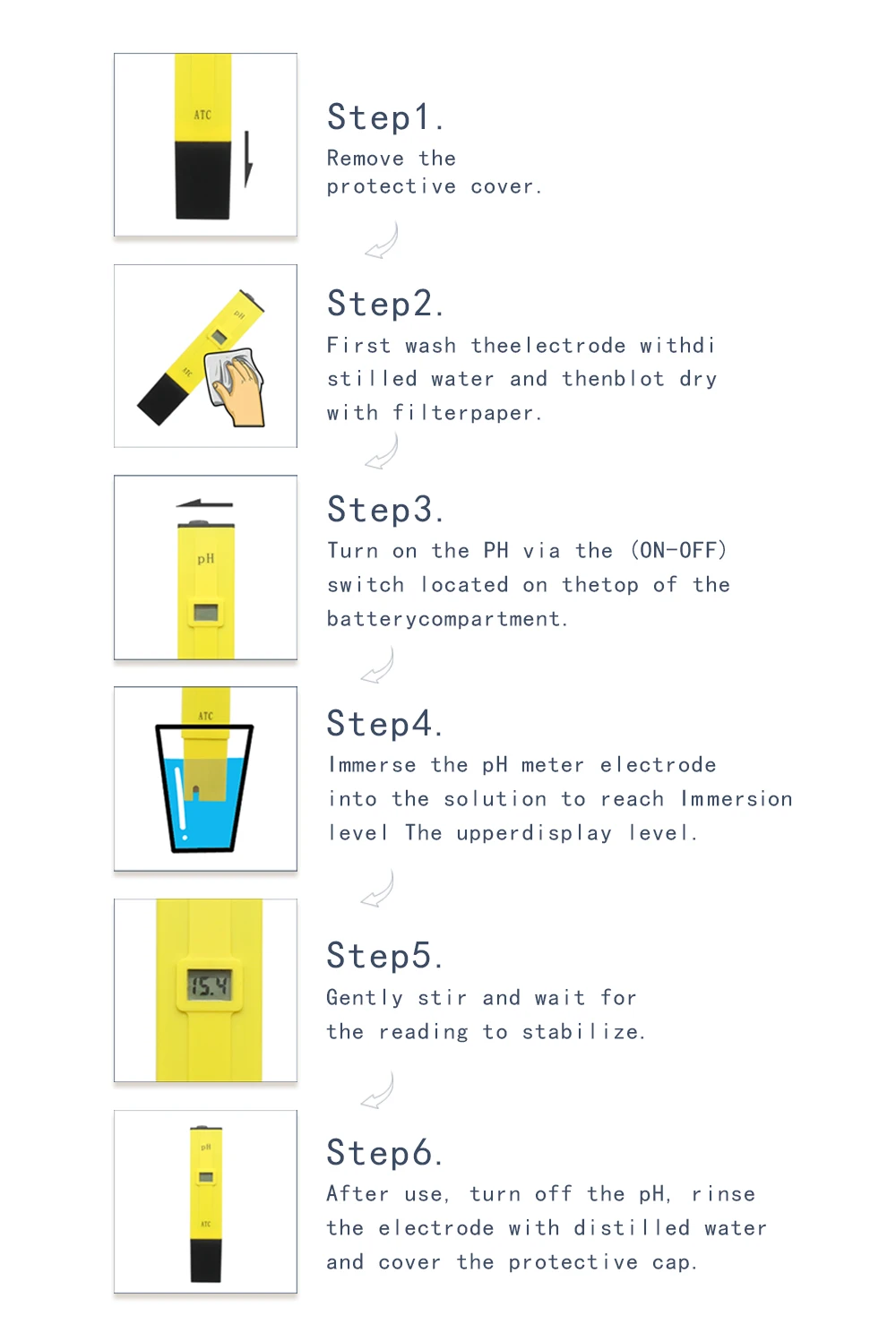 ATC

Step1.
Remove the protective cover.

pH
ATC

Step2.
First wash theelectrode withdi stilled water and thenblot dry with filterpaper.

pH

Step3.
Turn on the PH via the (ON-OFF) switch located on thetop of the batterycompartment.

ATC

Step4.
Immerse the pH meter electrode into the solution to reach Immersion level The upperdisplay level.

15.4

Step5.
Gently stir and wait for the reading to stabilize.

pH
ATC

Step6.
After use, turn off the pH, rinse the electrode with distilled water and cover the protective cap.