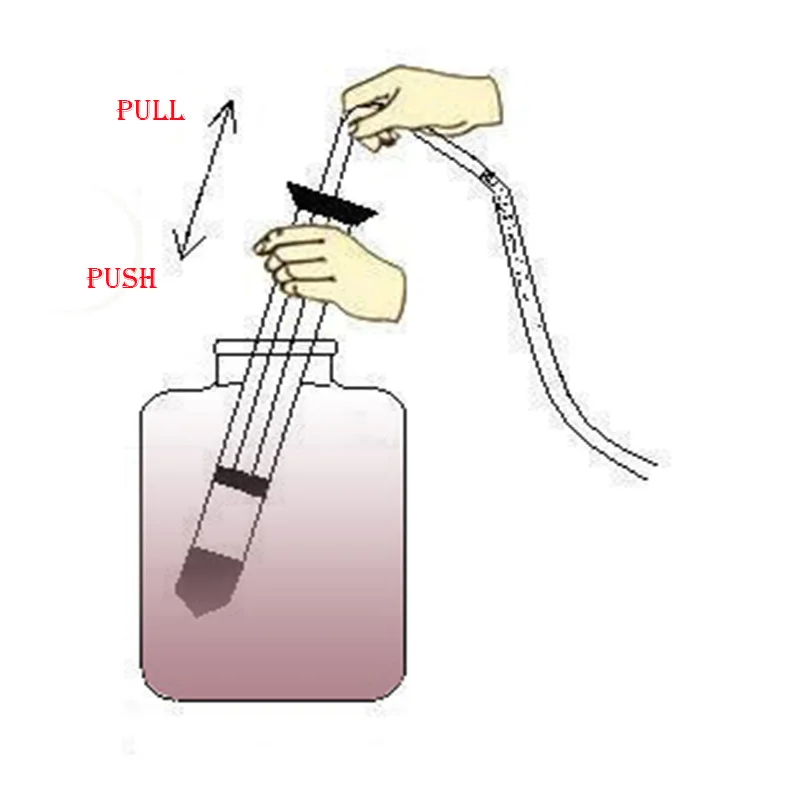 PULL

PUSH