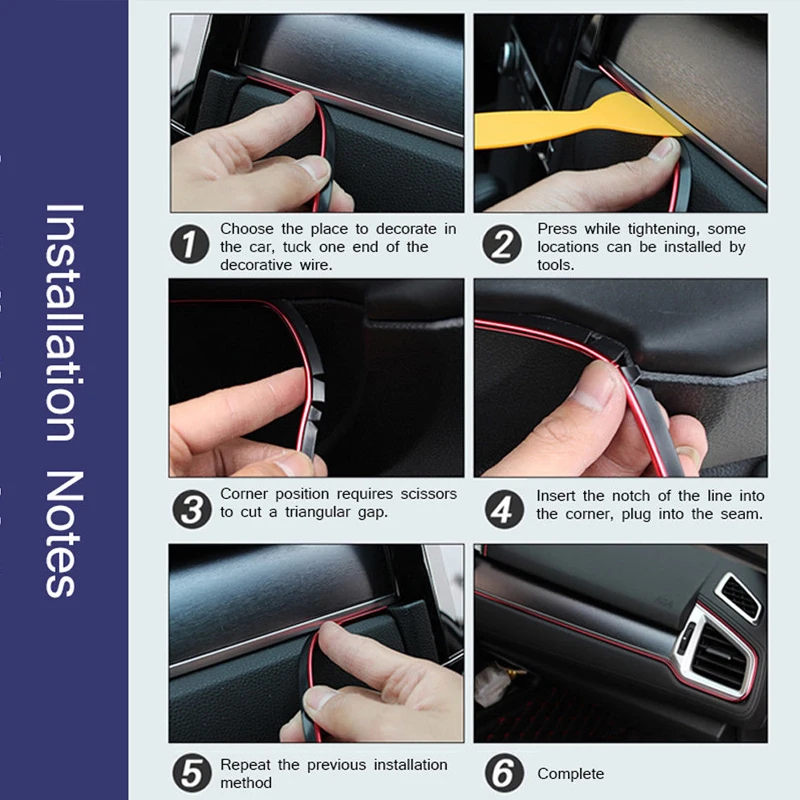 Installation Notes

1 Choose the place to decorate in the car, tuck one end of the decorative wire.

2 Press while tightening, some locations can be installed by tools.

3 Corner position requires scissors to cut a triangular gap.

4 Insert the notch of the line into the corner, plug into the seam.

5 Repeat the previous installation method

6 Complete