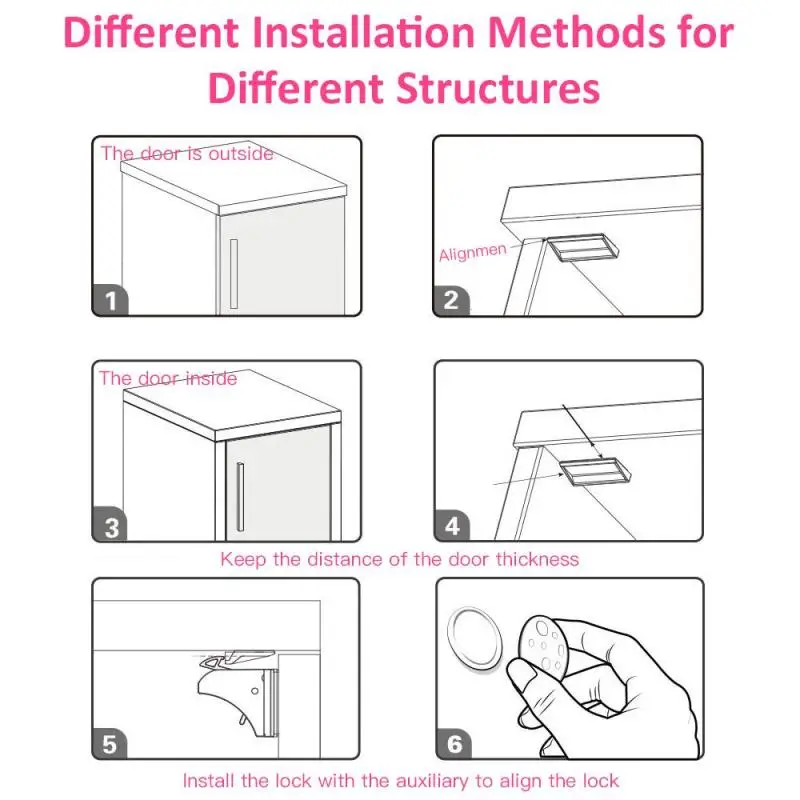 Different Installation Methods for Different Structures

The door is outside

1

Alignmen

2

The door inside

3

4

Keep the distance of the door thickness

5

6

Install the lock with the auxiliary to align the lock