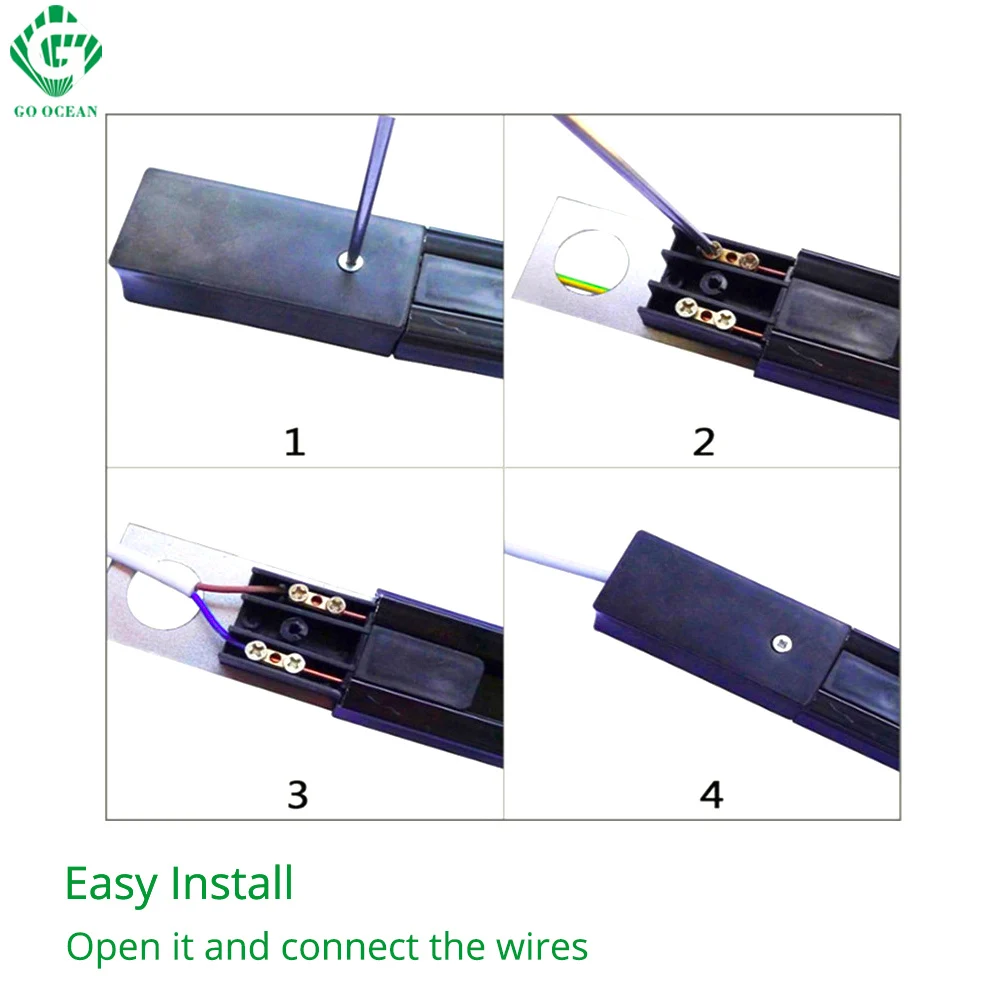 GO OCEAN

1

2

3

4

Easy Install

Open it and connect the wires