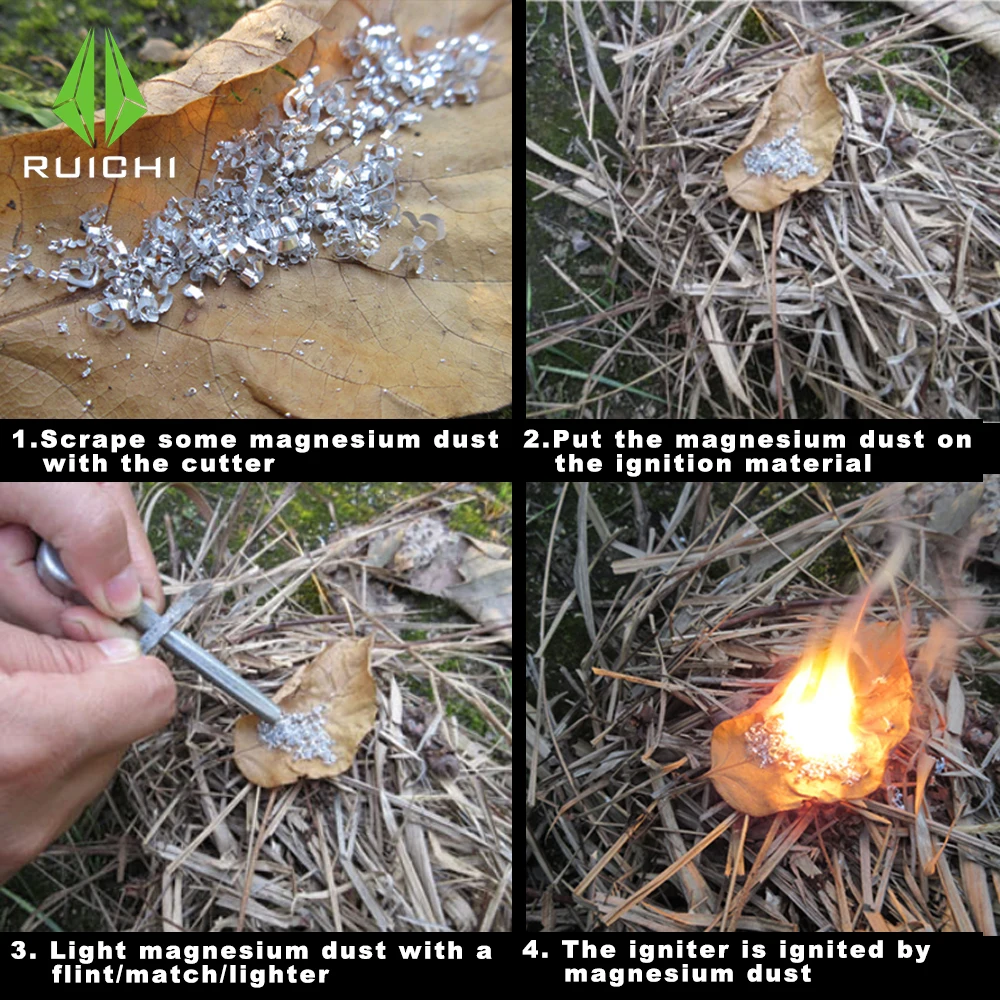 RUICHI

1.Scrape some magnesium dust with the cutter

2.Put the magnesium dust on the ignition material

3. Light magnesium dust with a flint/match/lighter

4. The igniter is ignited by magnesium dust