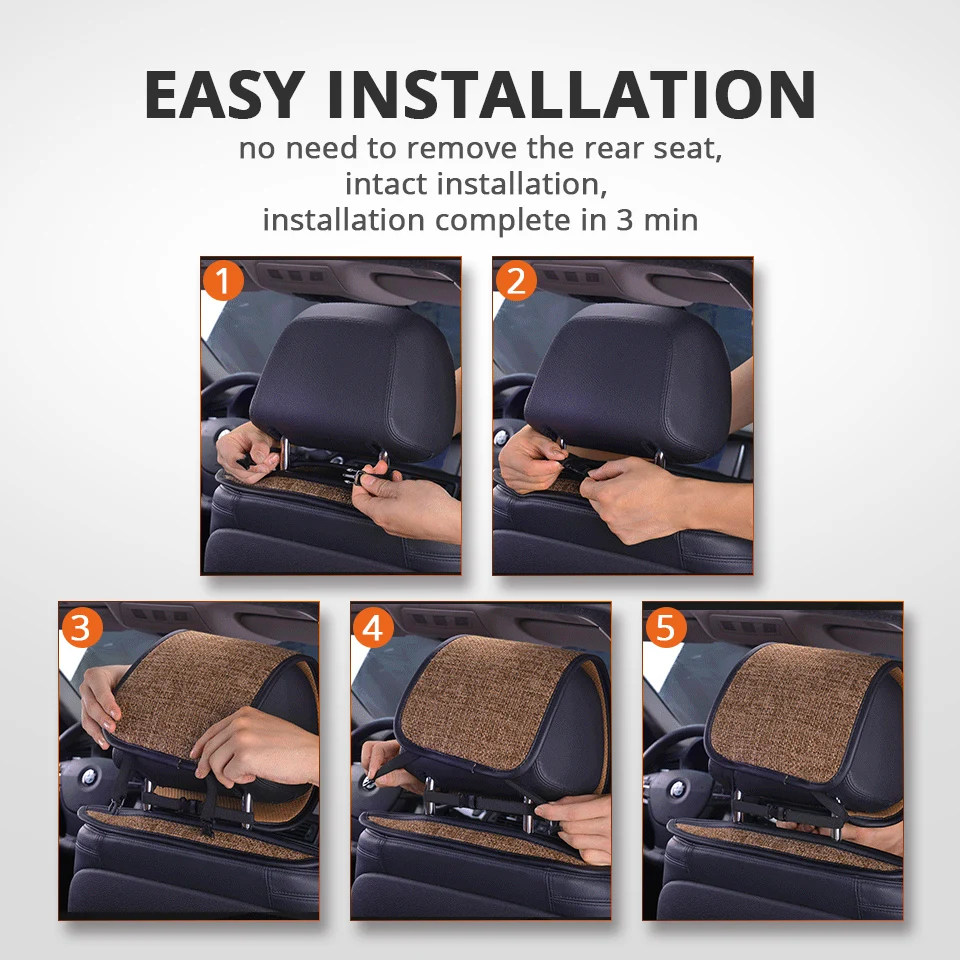 EASY INSTALLATION

no need to remove the rear seat, intact installation, installation complete in 3 min

1

2

3

4

5