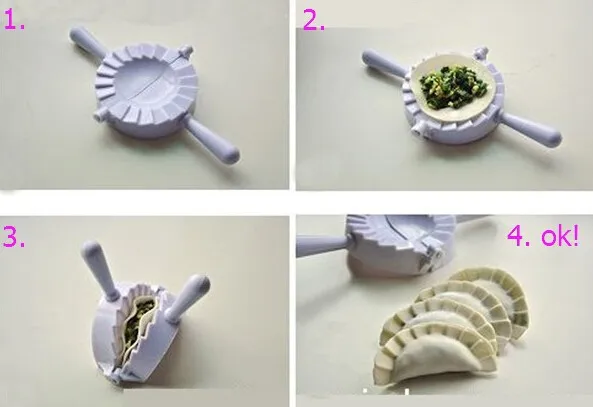 1.

2.

3.

4. ok!