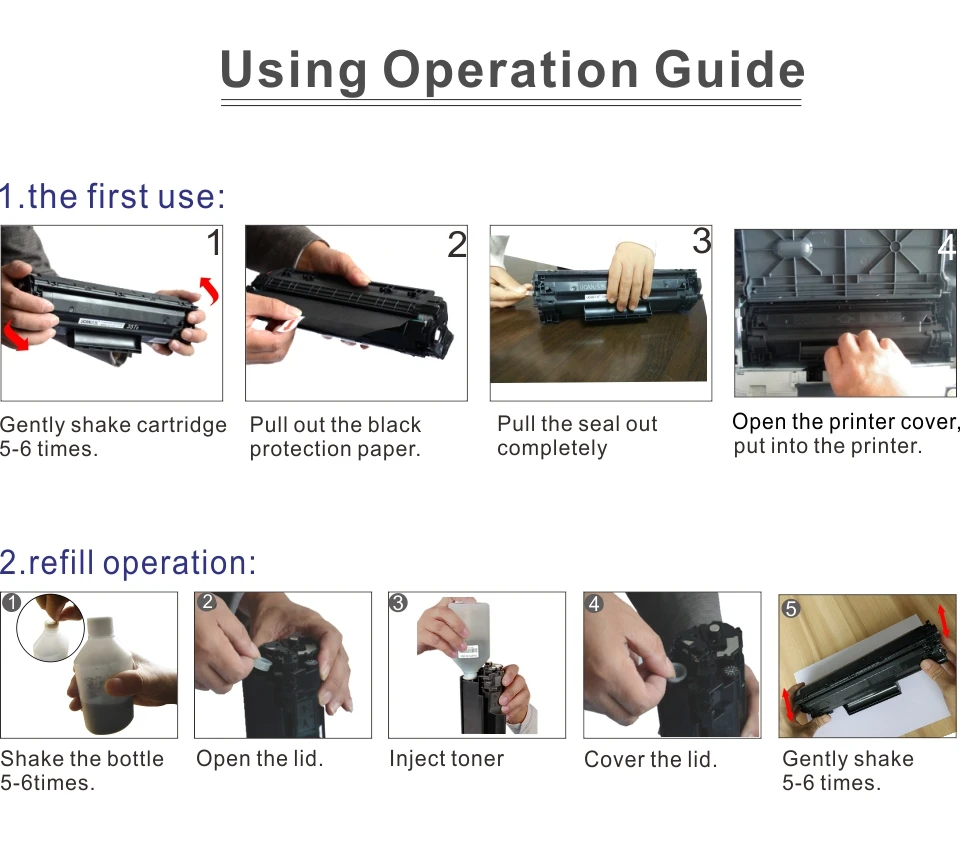 Using Operation Guide

1.the first use:

1

Gently shake cartridge 5-6 times.

2

Pull out the black protection paper.

3

Pull the seal out completely

4

Open the printer cover, put into the printer.

2.refill operation:

1

Shake the bottle 5-6times.

2

Open the lid.

3

Inject toner

4

Cover the lid.

5

Gently shake 5-6 times.