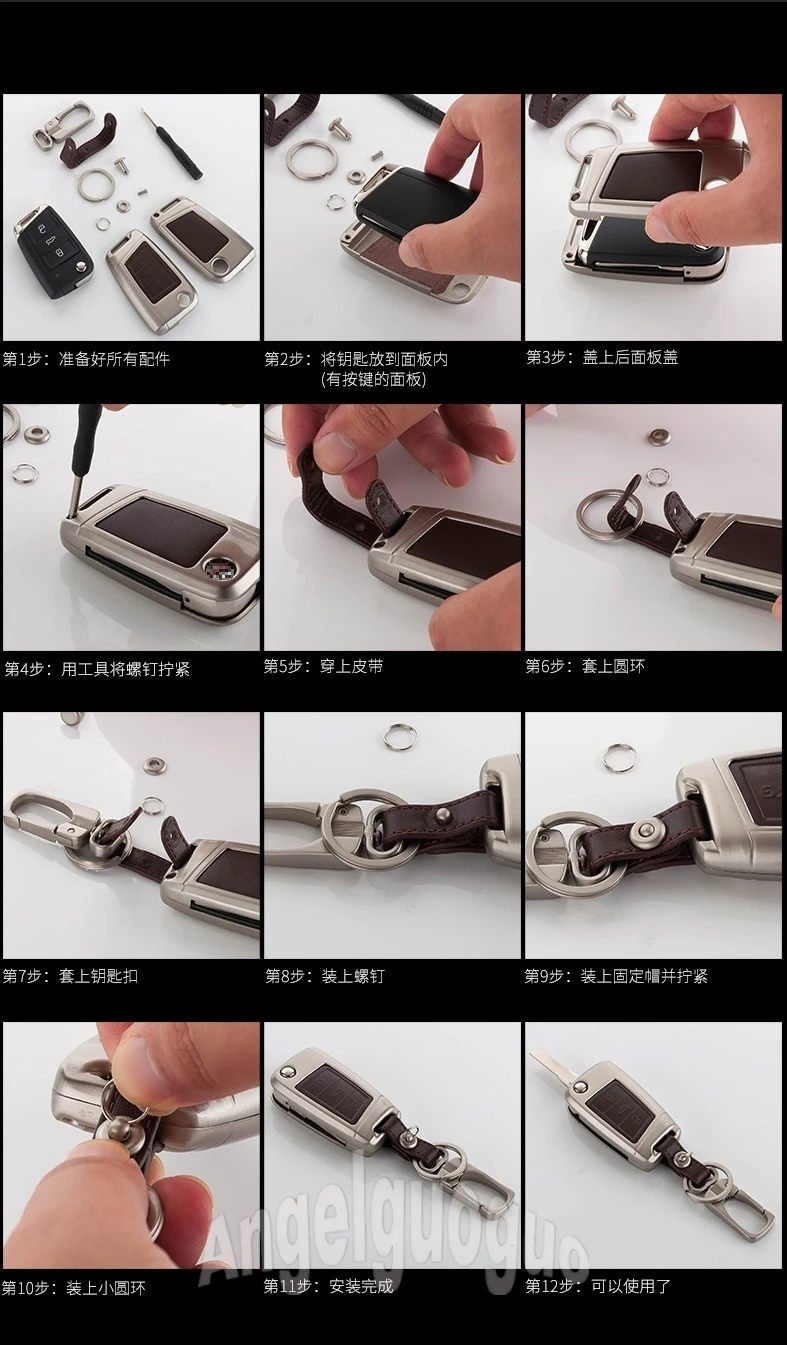 第1步：准备好所有配件

第2步：将钥匙放到面板内
(有按键的面板)

第3步：盖上后面板盖

第4步：用工具将螺钉拧紧

第5步：穿上皮带

第6步：套上圆环

第7步：套上钥匙扣

第8步：装上螺钉

第9步：装上固定帽并拧紧

第10步：装上小圆环

第11步：安装完成

第12步：可以使用了

Angelguoguo