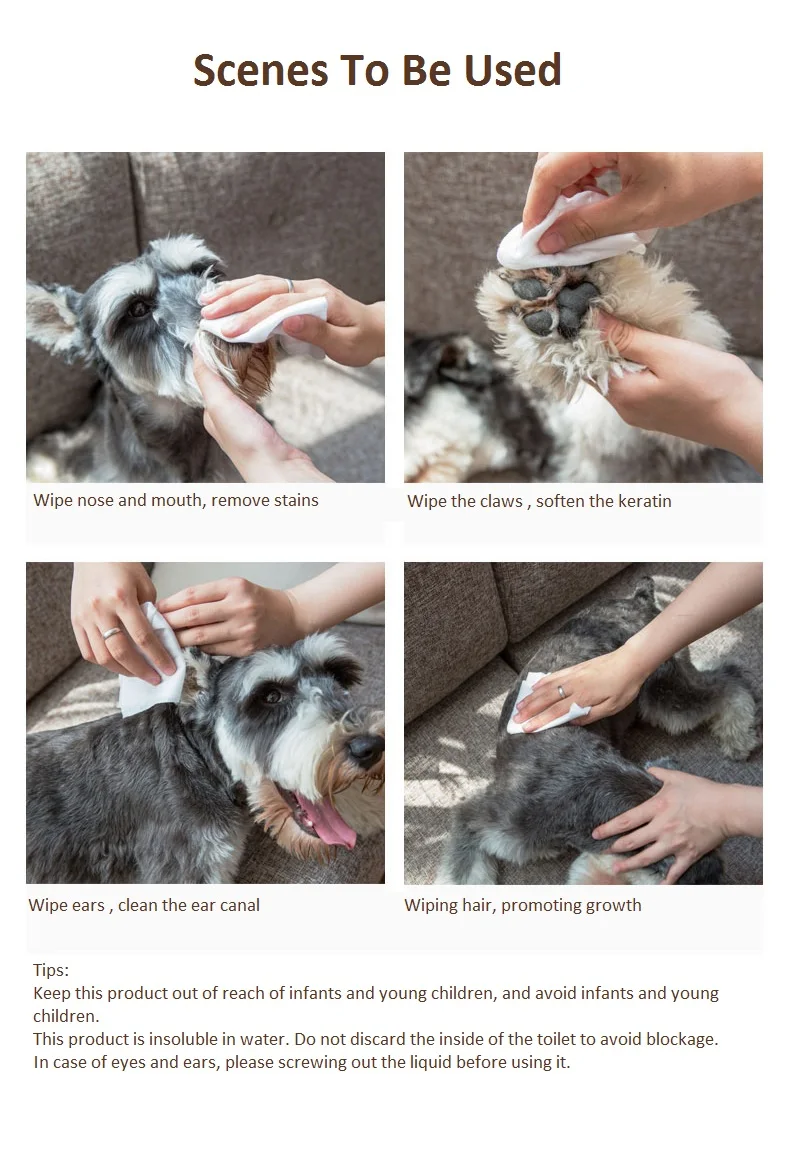 Scenes To Be Used

Wipe nose and mouth, remove stains

Wipe the claws , soften the keratin

Wipe ears , clean the ear canal

Wiping hair, promoting growth

Tips:
Keep this product out of reach of infants and young children, and avoid infants and young children.
This product is insoluble in water. Do not discard the inside of the toilet to avoid blockage.
In case of eyes and ears, please screwing out the liquid before using it.