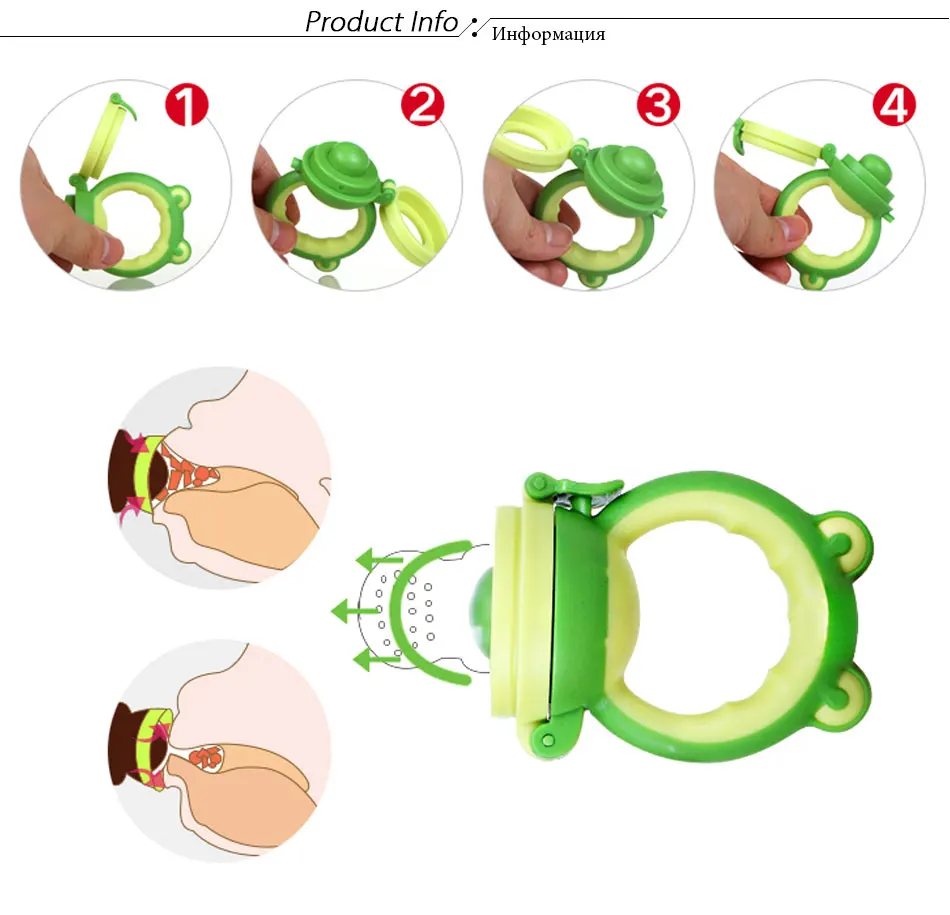 Product Info Информация

1

2

3

4