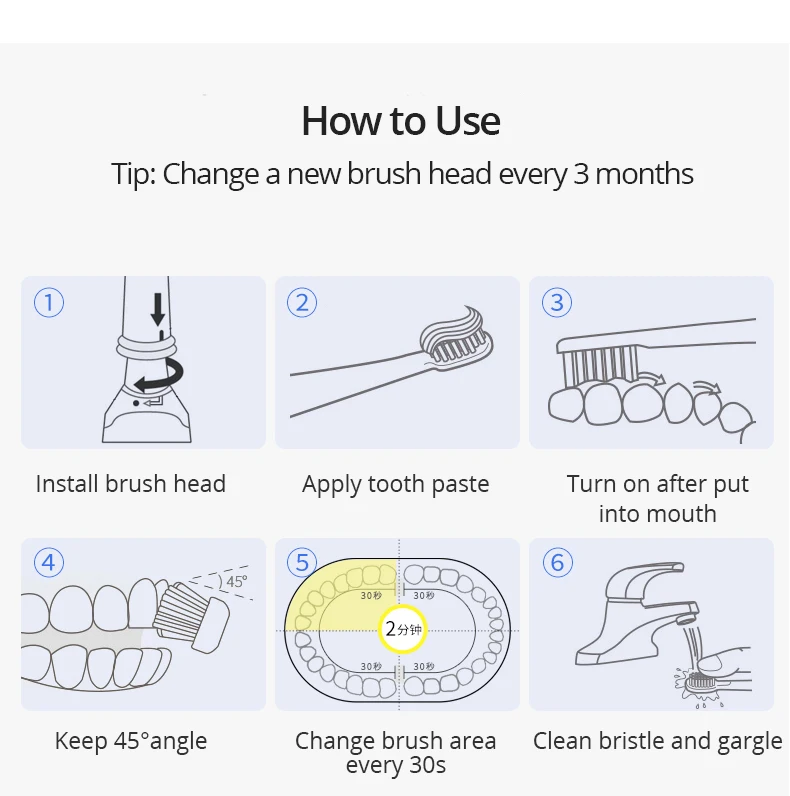 How to Use

Tip: Change a new brush head every 3 months

①

Install brush head

②

Apply tooth paste

③

Turn on after put into mouth

④

45°

Keep 45°angle

⑤

30秒

30秒

2分钟

30秒

30秒

Change brush area every 30s

⑥

Clean bristle and gargle