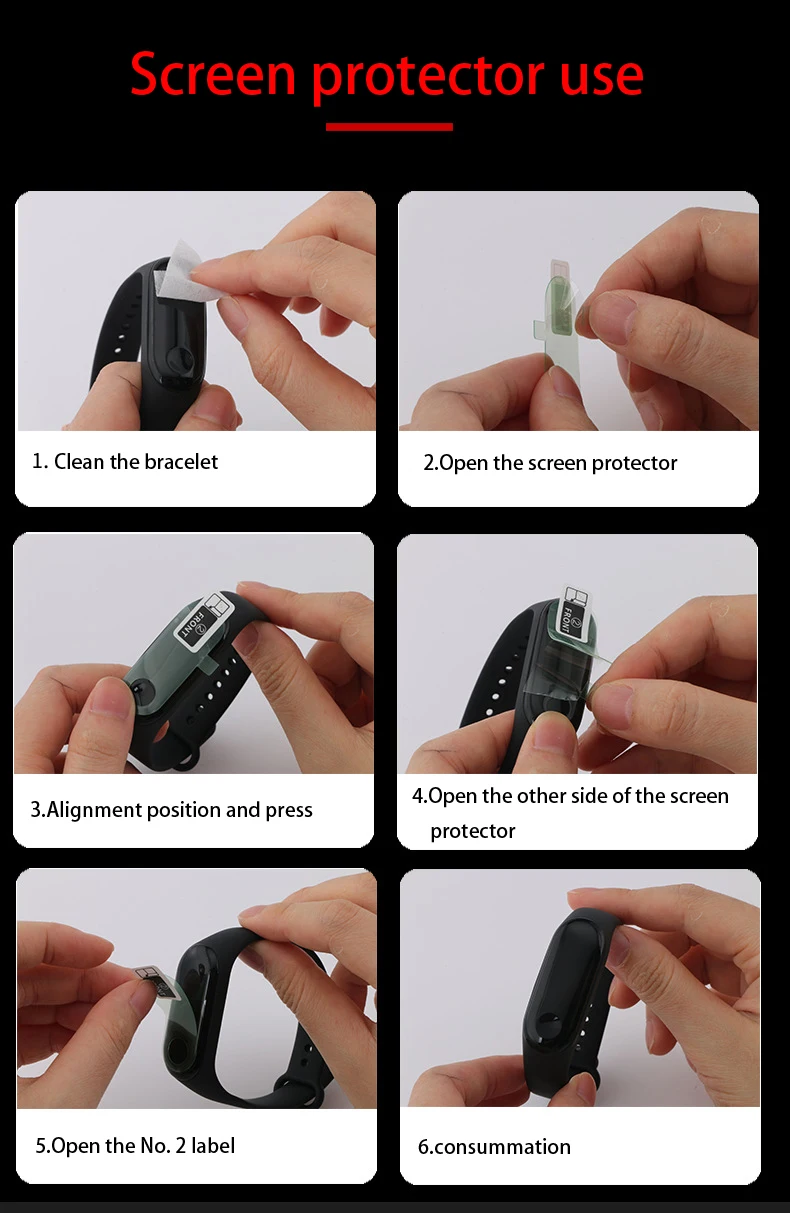 Screen protector use

1. Clean the bracelet

2.Open the screen protector

FRONT

3.Alignment position and press

FRONT

4.Open the other side of the screen protector

5.Open the No. 2 label

6.consummation