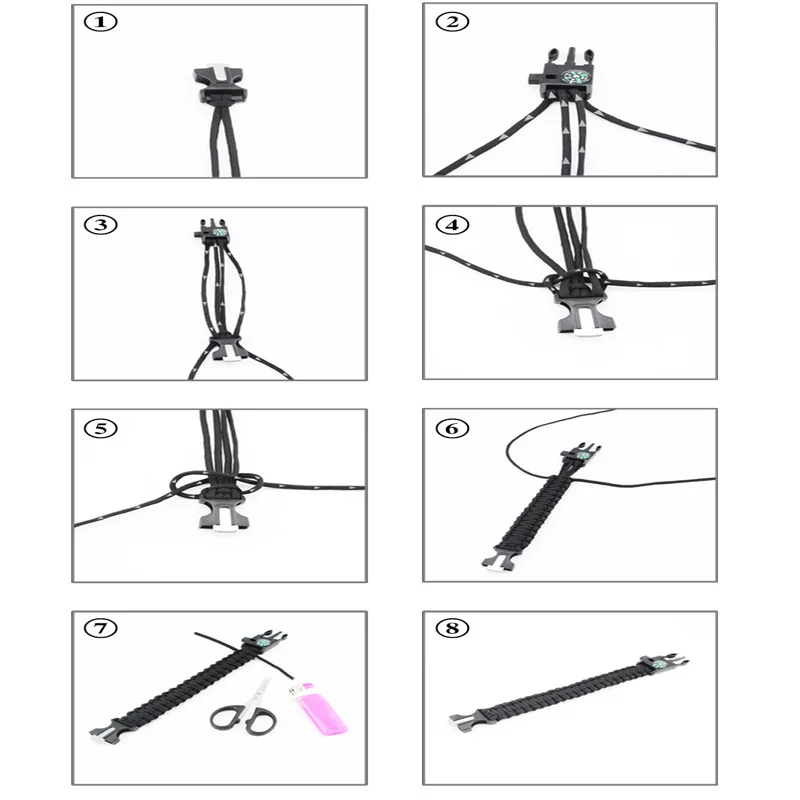 ①

②

③

④

⑤

⑥

⑦

⑧